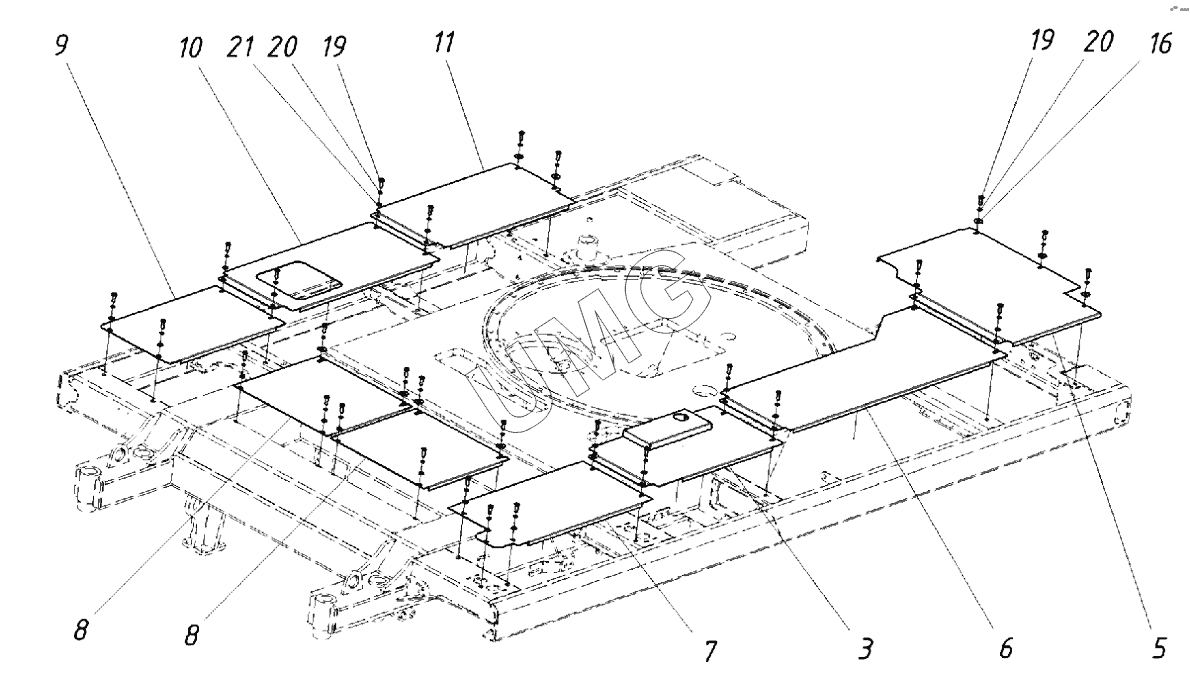 9 10 21 20 19 11 19 20 16

UMG

8 8 7 3 6 5