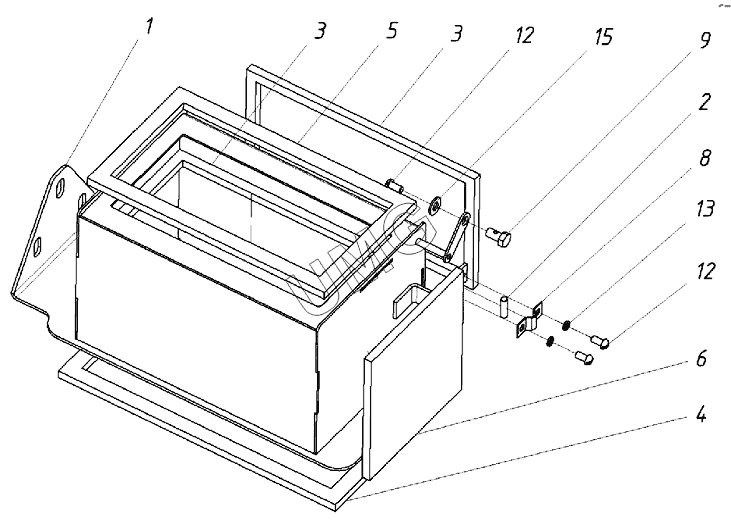 1
3
5
3
12
15
9
2
8
13
12
6
4
UMG