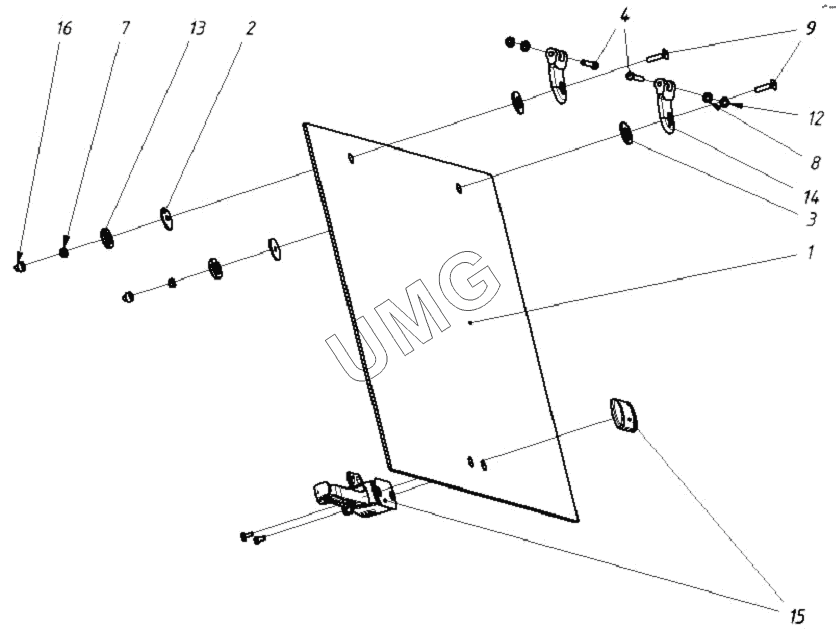 16
7
13
2
4
9
12
8
14
3
1
UMG
15