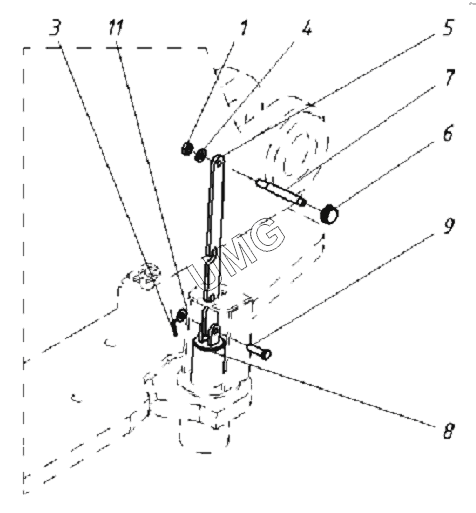 3
11
1
4
5
7
6
9
8
UMG