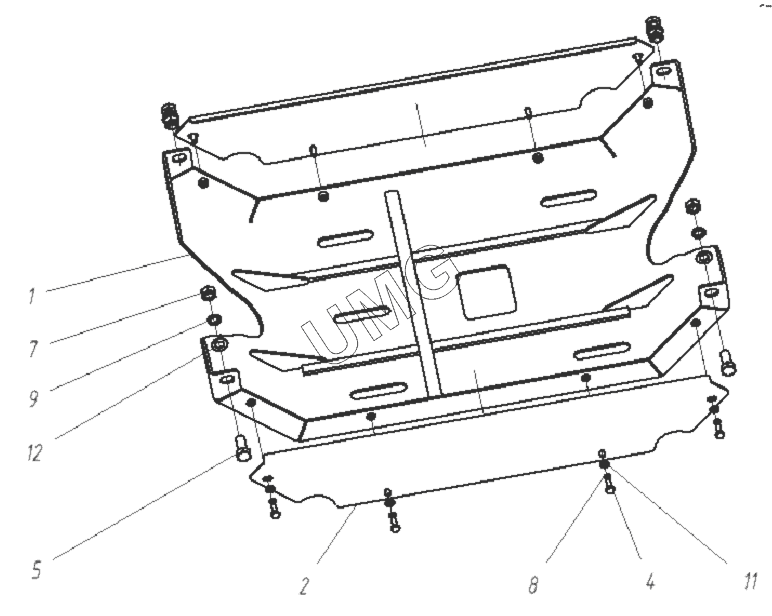 UMG

1

7

9

12

5

2

8

4

11