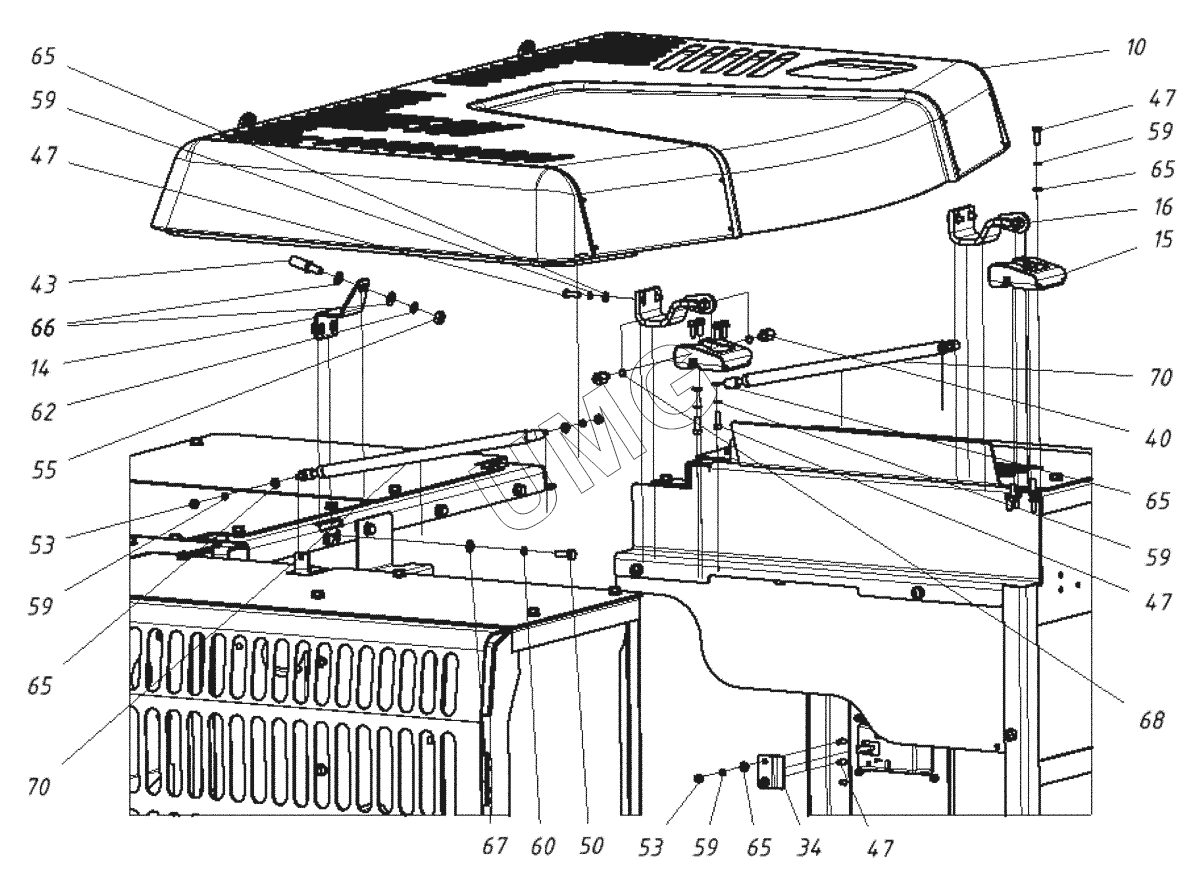 65
59
47
43
66
14
62
55
53
59
65
70
10
47
59
65
16
15
70
40
65
59
47
68
67
60
50
53
59
65
34
47
UMG