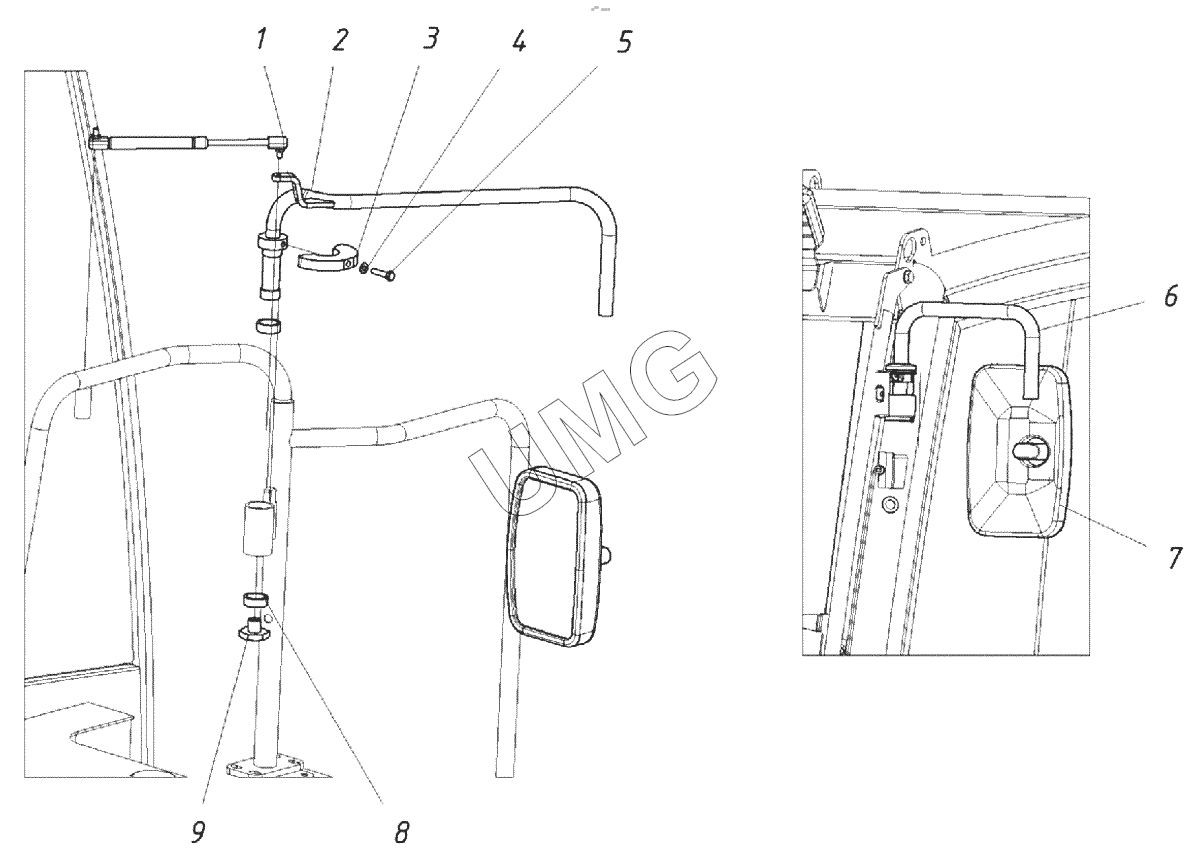 1 2 3 4 5

UMG

6

7

9 8