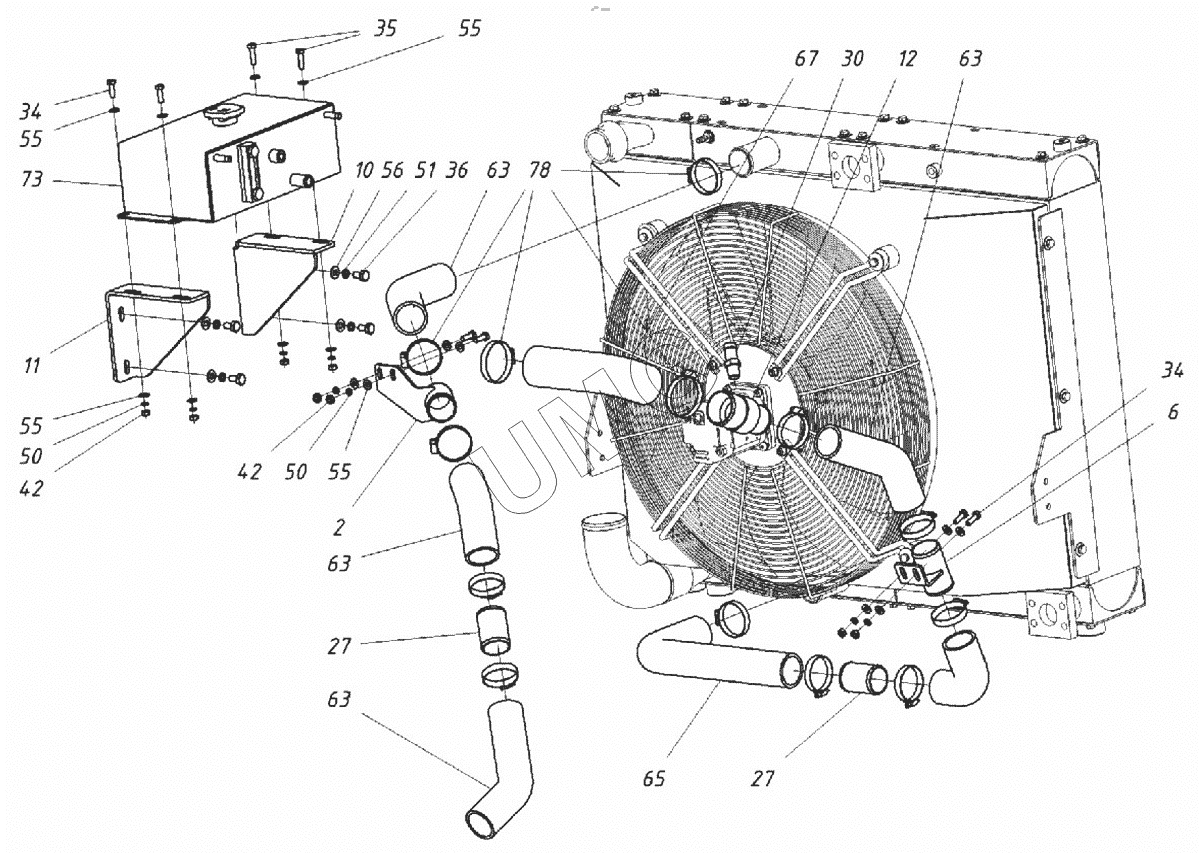 35
55
34
55
73
10
56
51
36
63
78
67
30
12
63
11
55
50
42
42
50
55
2
63
27
63
34
6
65
27
UMC