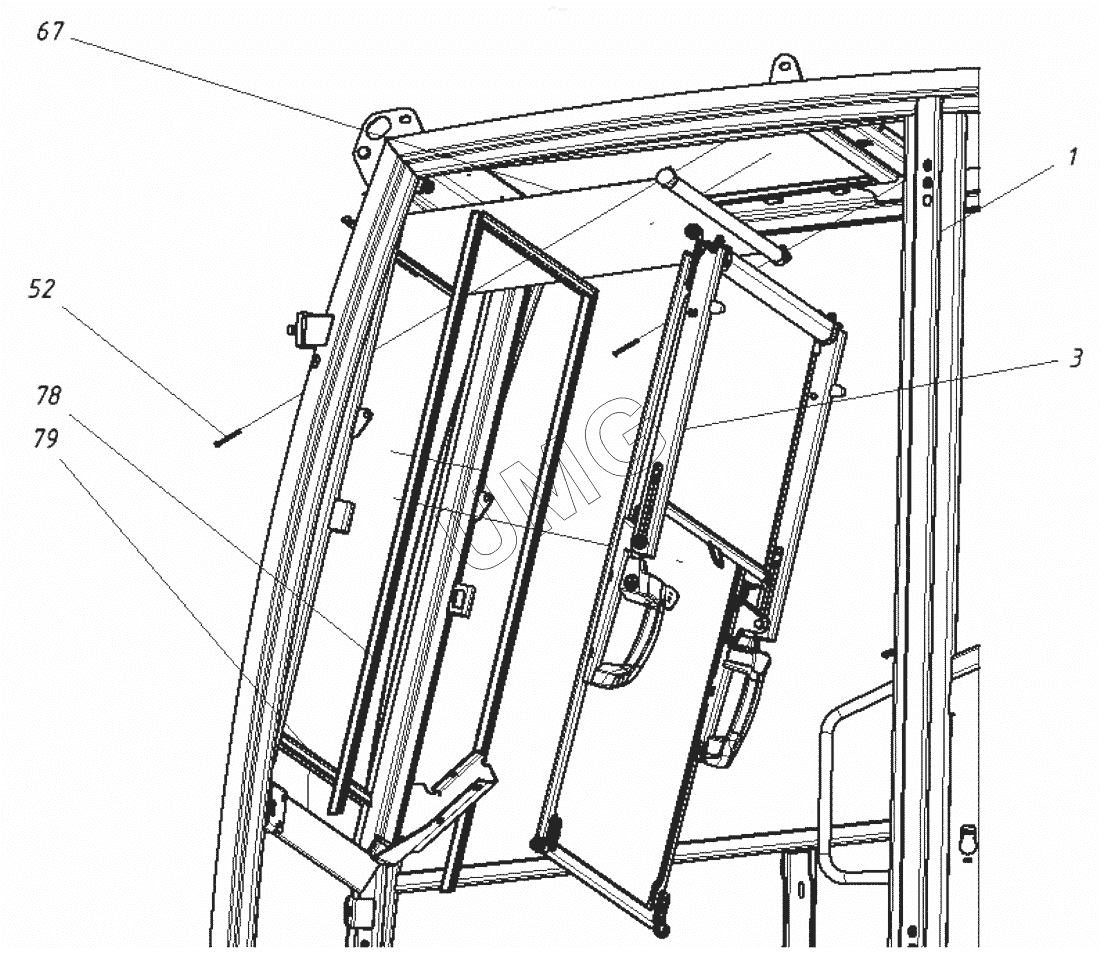 67
1
52
3
78
79
UMG