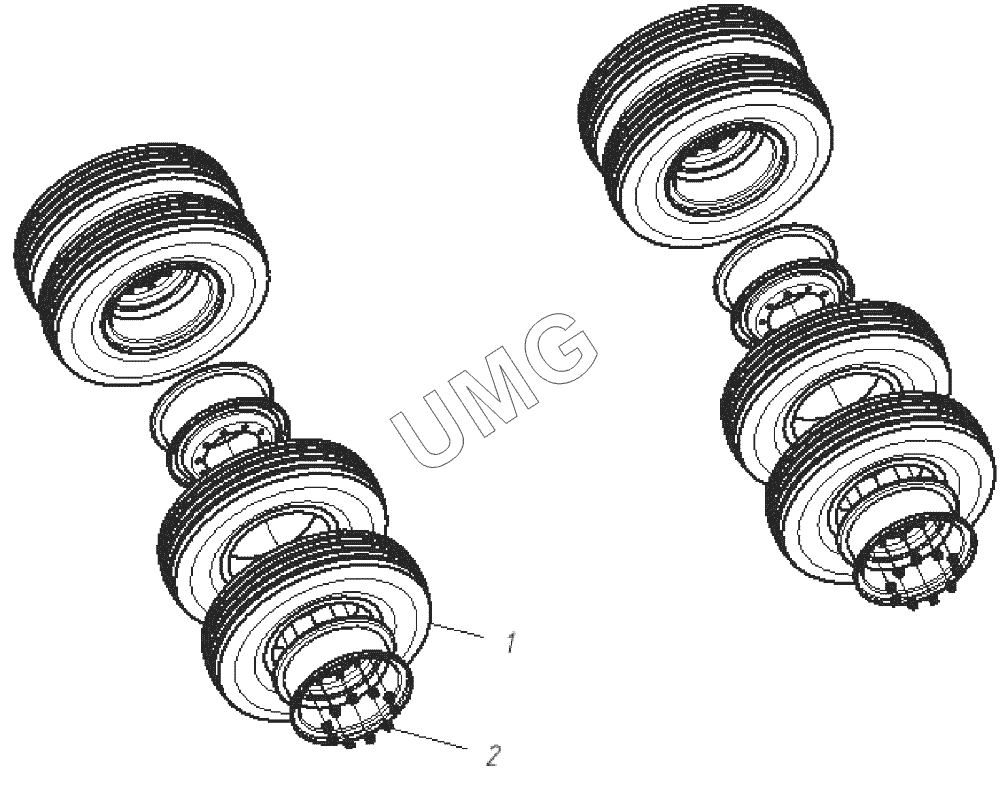 UMG

1

2