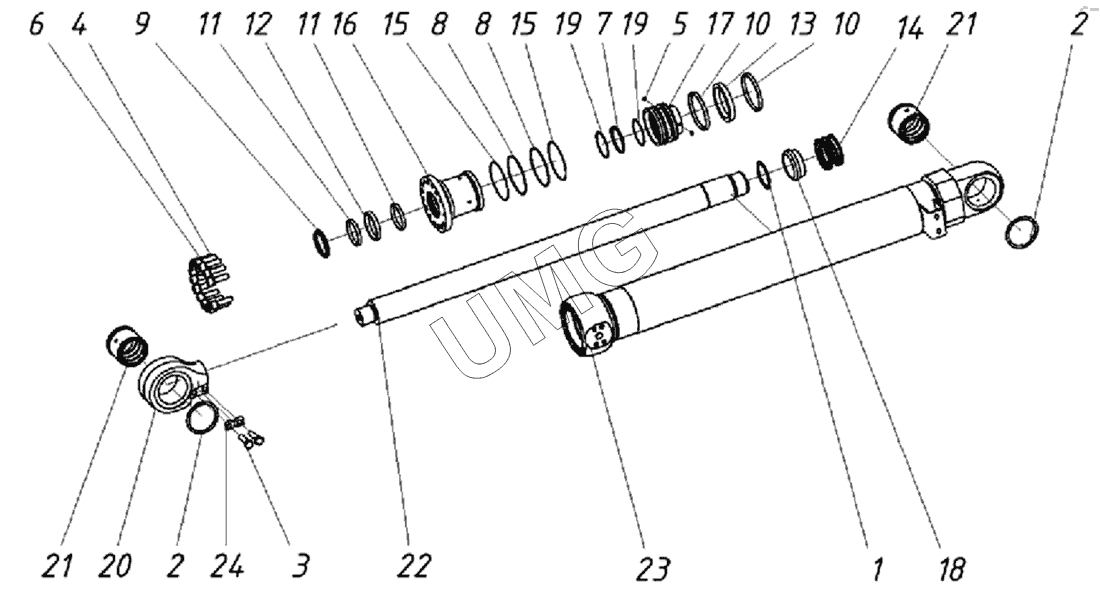 6 4 9 11 12 11 16 15 8 8 15 19 7 19 5 17 10 13 10 14 21 2

UMG

21 20 2 24 3 22 23 1 18