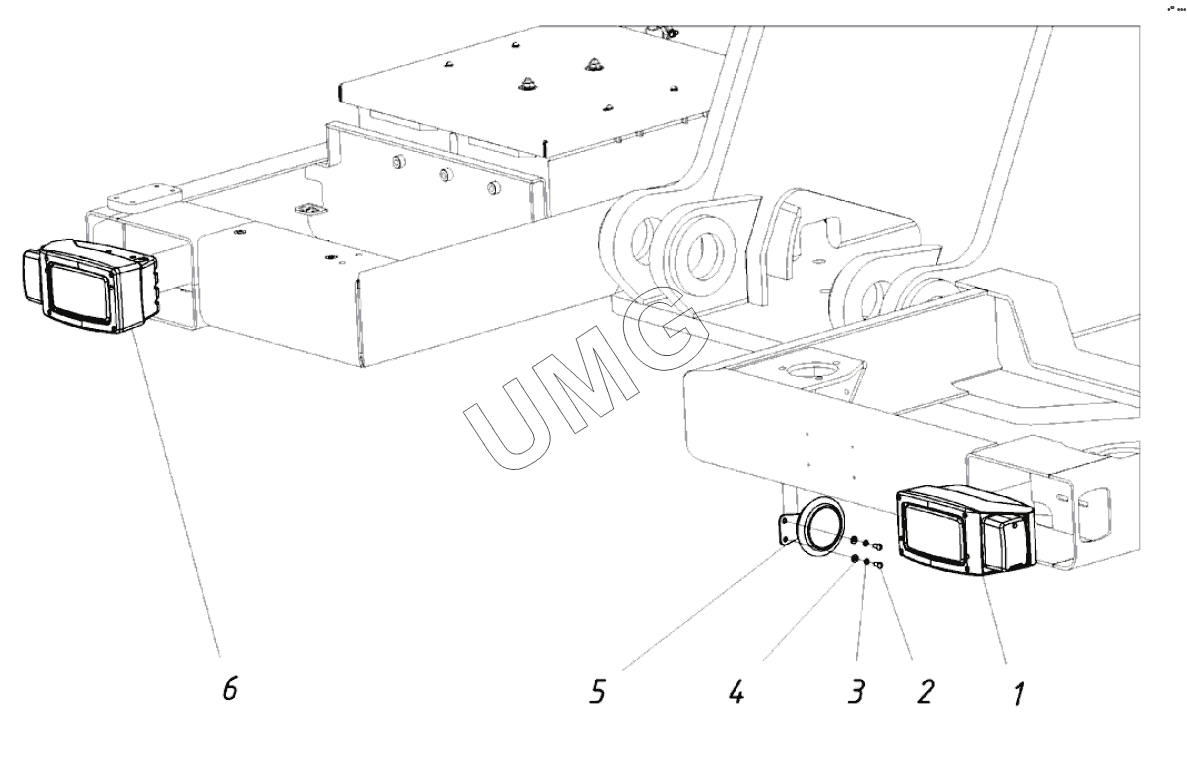 UMG

6

5

4

3

2

1