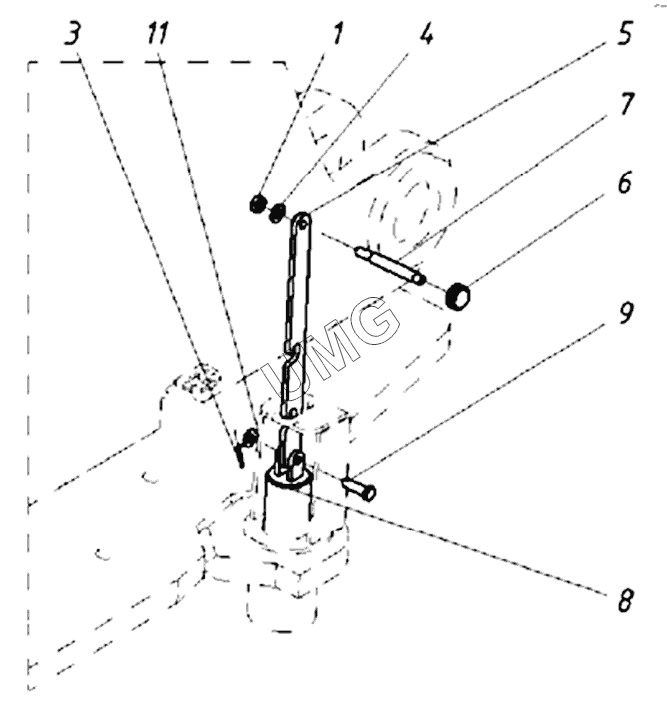 3
11
1
4
5
7
6
9
8
UMG