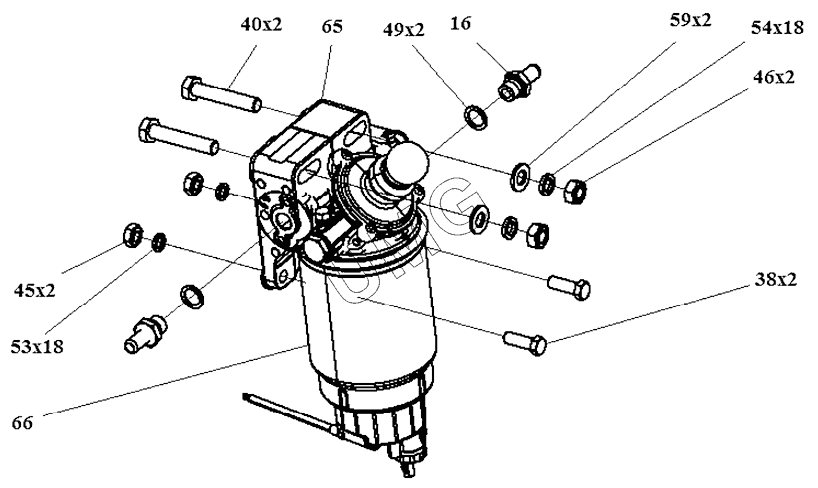 40x2
65
49x2
16
59x2
54x18
46x2
45x2
53x18
38x2
66
UMG