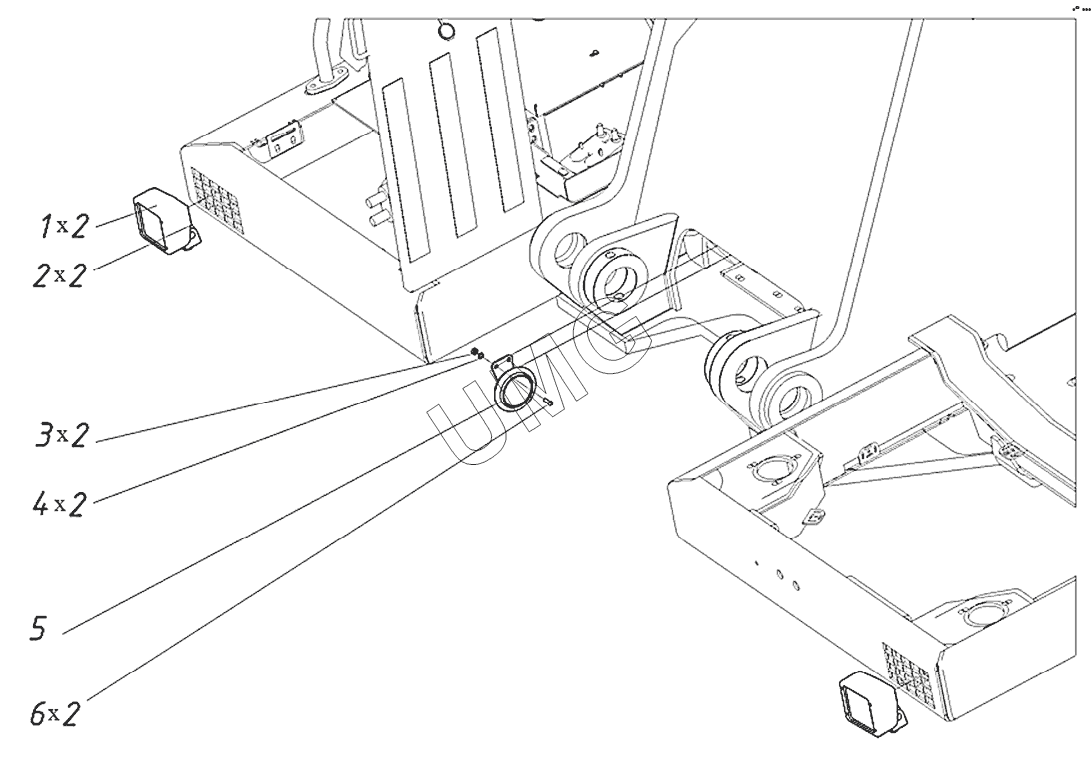 1x2
2x2
3x2
4x2
5
6x2
UMG