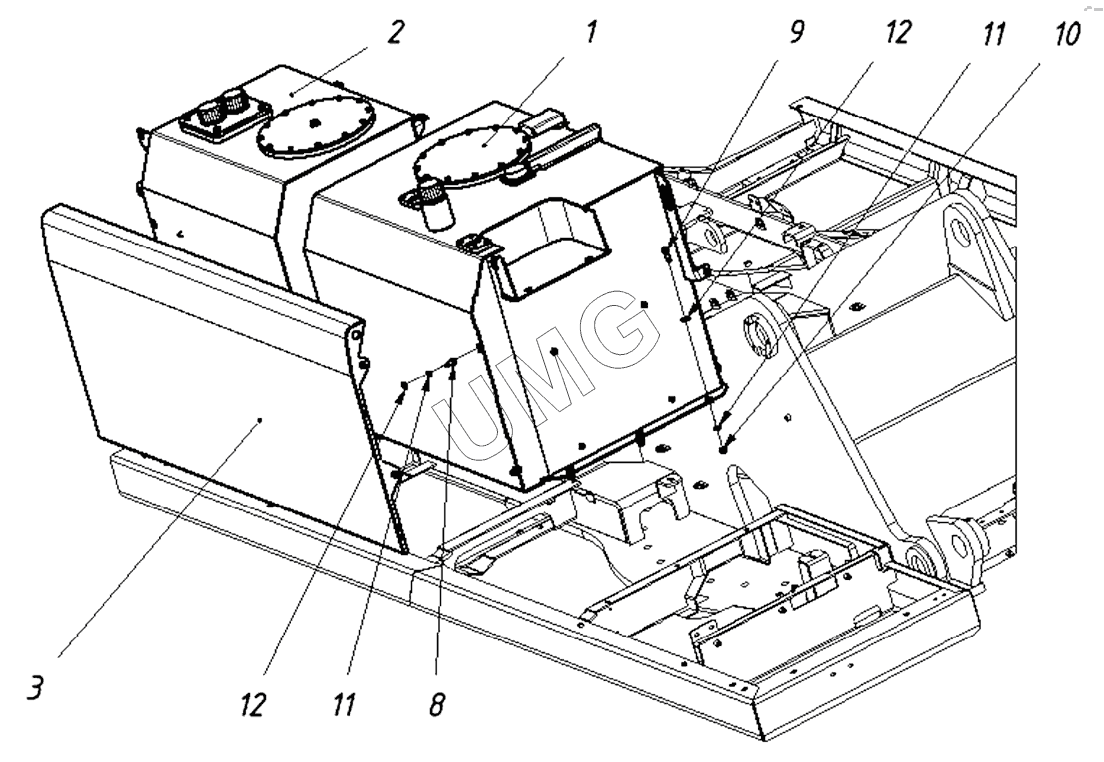 2
1
9
12
11
10
UMG
3
12
11
8