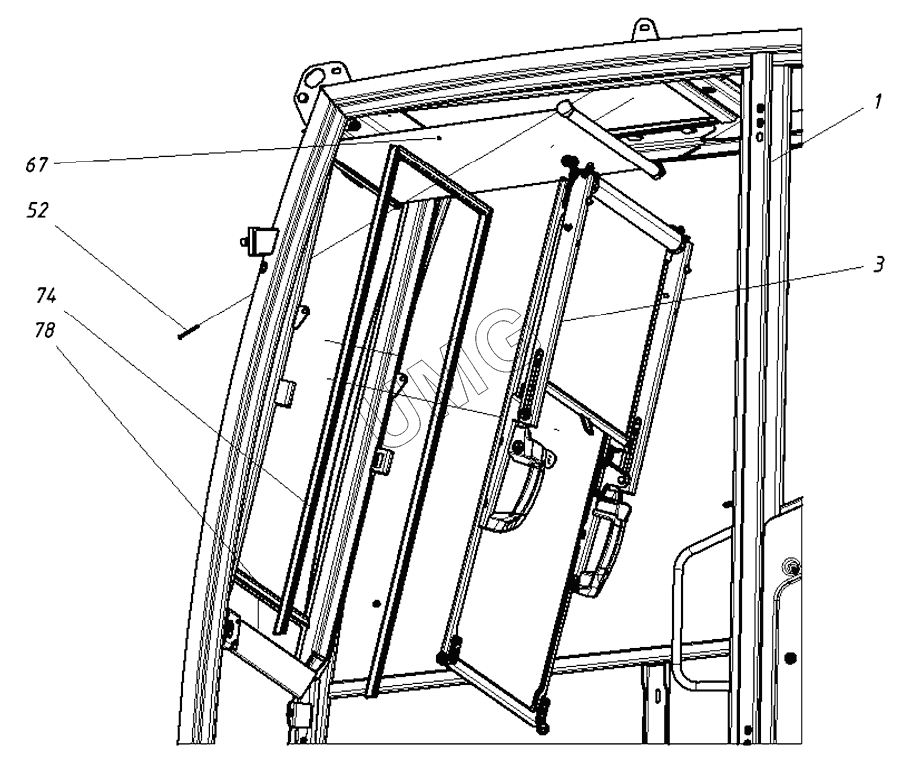 1
67
52
3
74
78
UMG