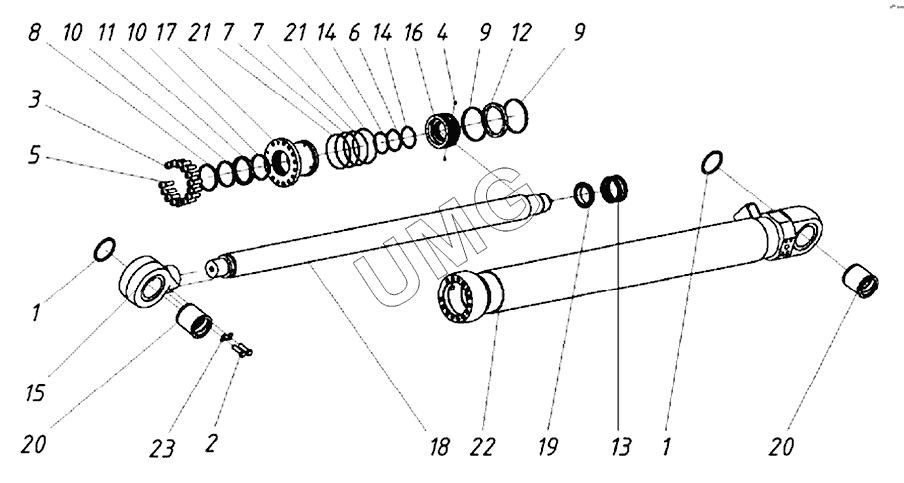 8 10 11 10 17 21 7 7 21 14 6 14 16 4 9 12 9

3

5

UMG

1

15

20

23

2

18

22

19

13

1

20