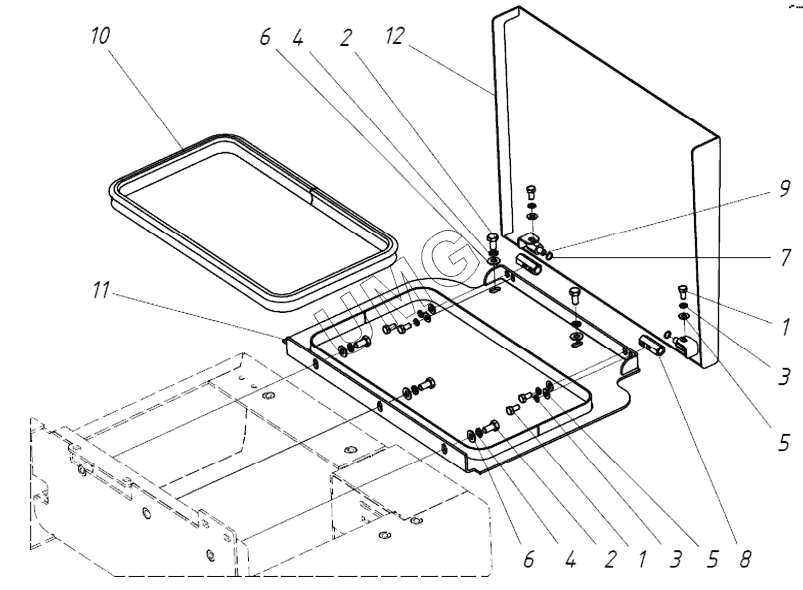 10
6 4 2 12
9
7
11
1
3
5
UMG
6 4 2 1 3 5 8