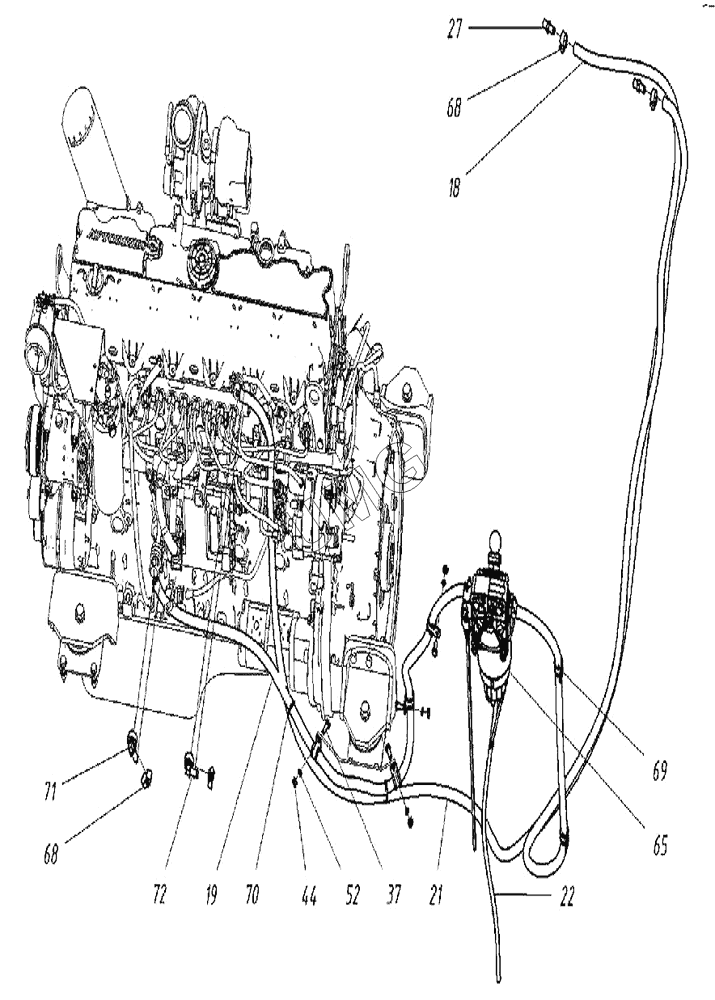 27
68
18
69
65
71
68
72
19
70
44
52
37
21
22