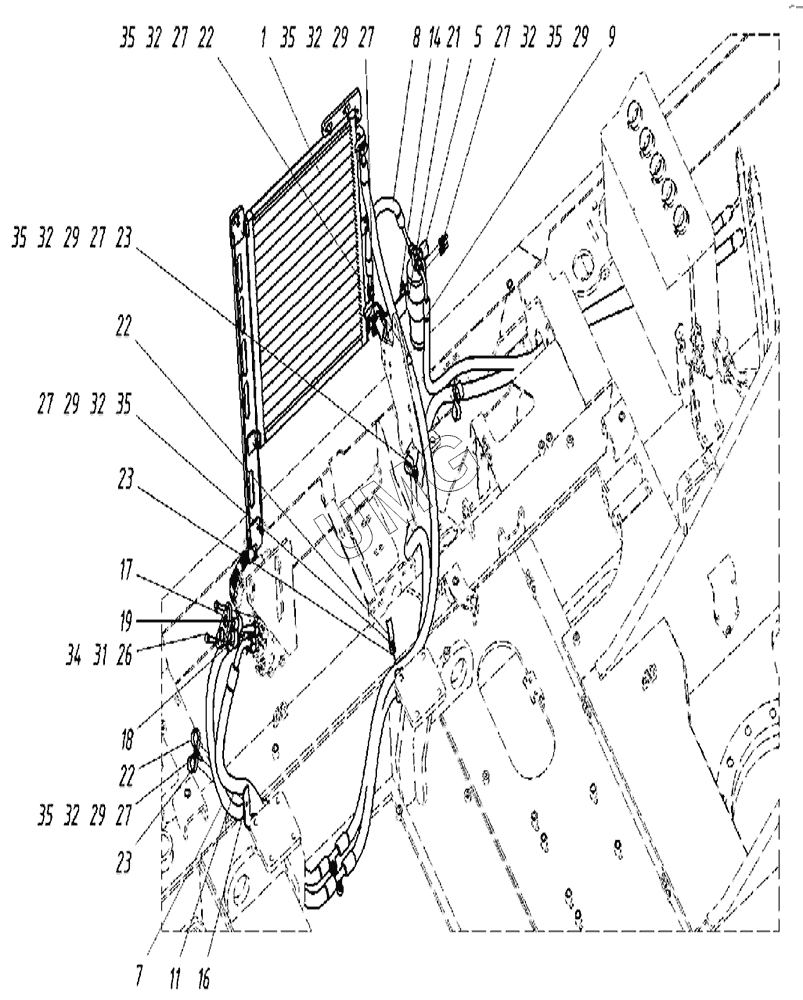 35 32 27 22
1 35 32 29 27
8 14 21 5 27 32 35 29 9
35 32 29 27 23
22
27 29 32 35
23
17
19
34 31 26
18
22
35 32 29 27
23
7 11 16
UMG