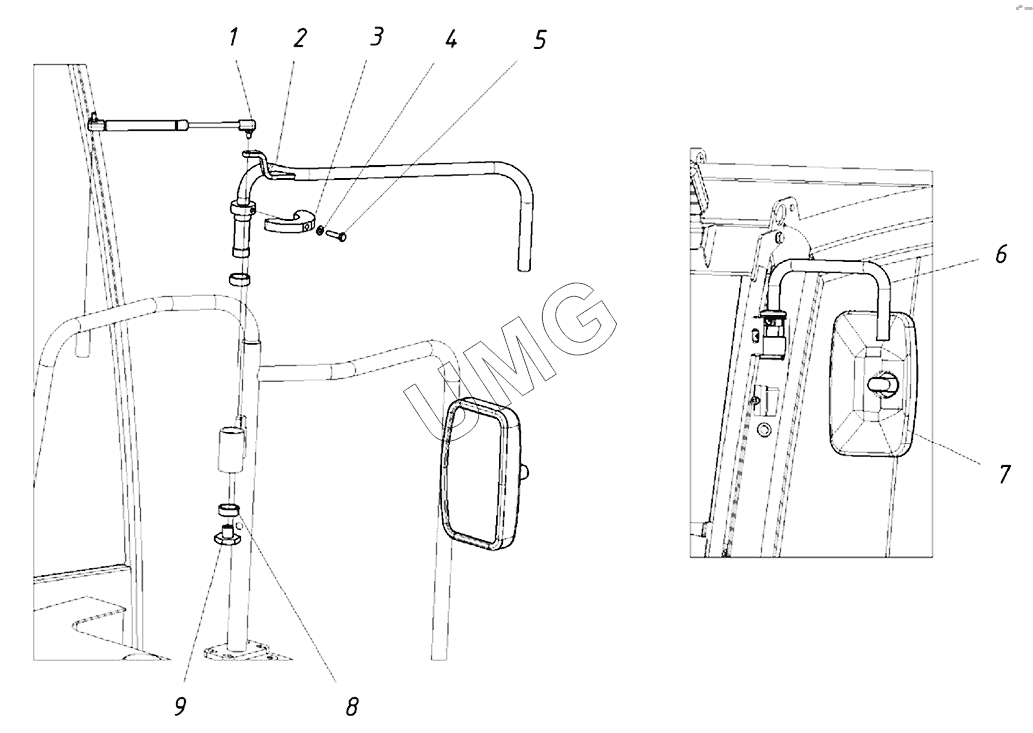 1 2 3 4 5

UMG

6

7

9 8