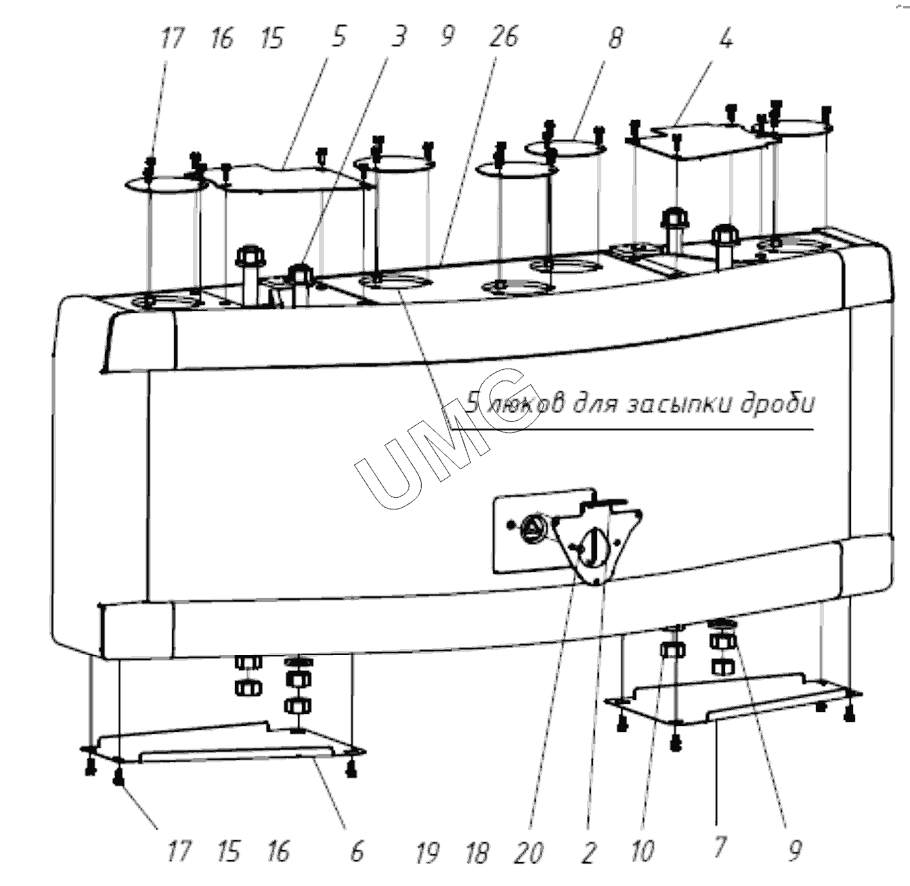 17 16 15 5 3 9 26 8 4

5 люков для засыпки дроби

UMG

17 15 16 6 19 18 20 2 10 7 9