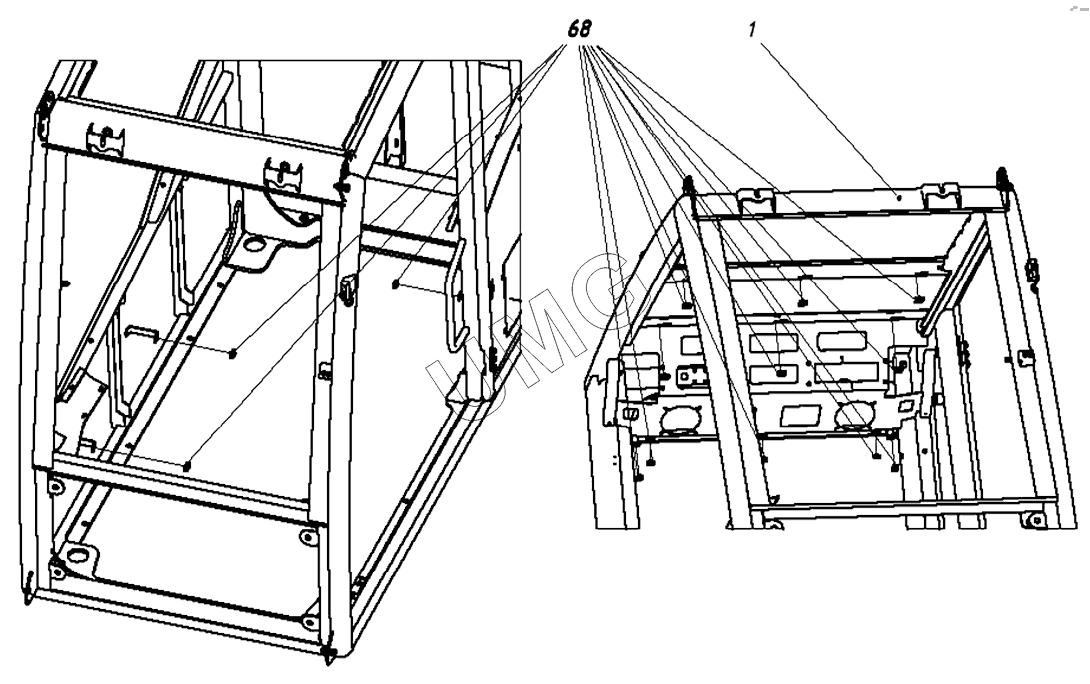 68
1
UMG