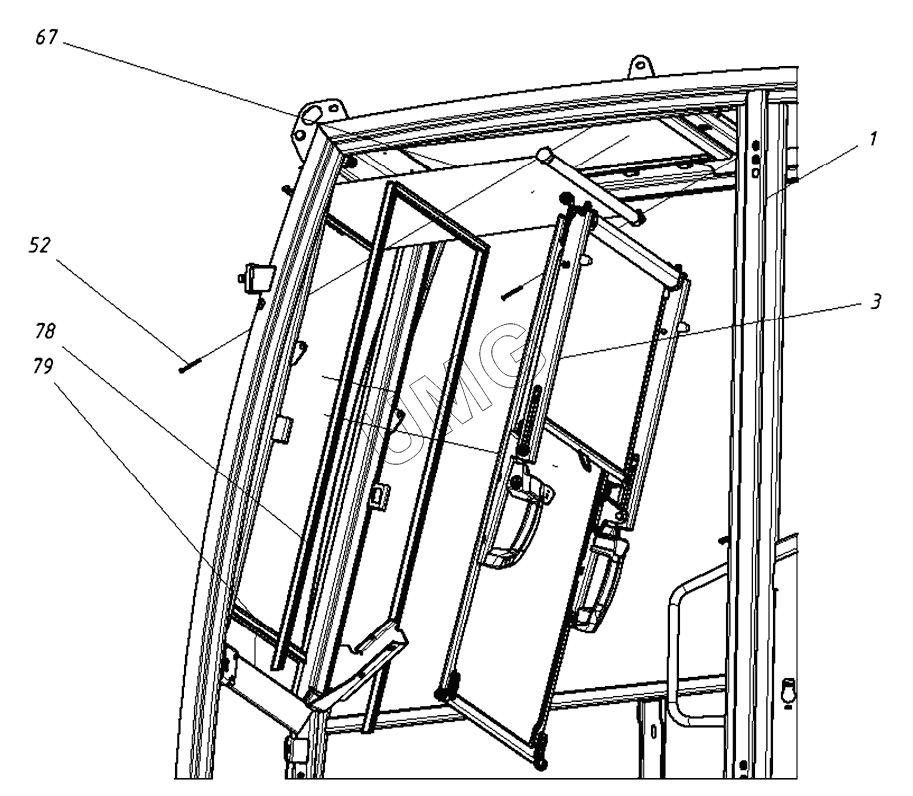 67
1
52
3
78
79
UMG