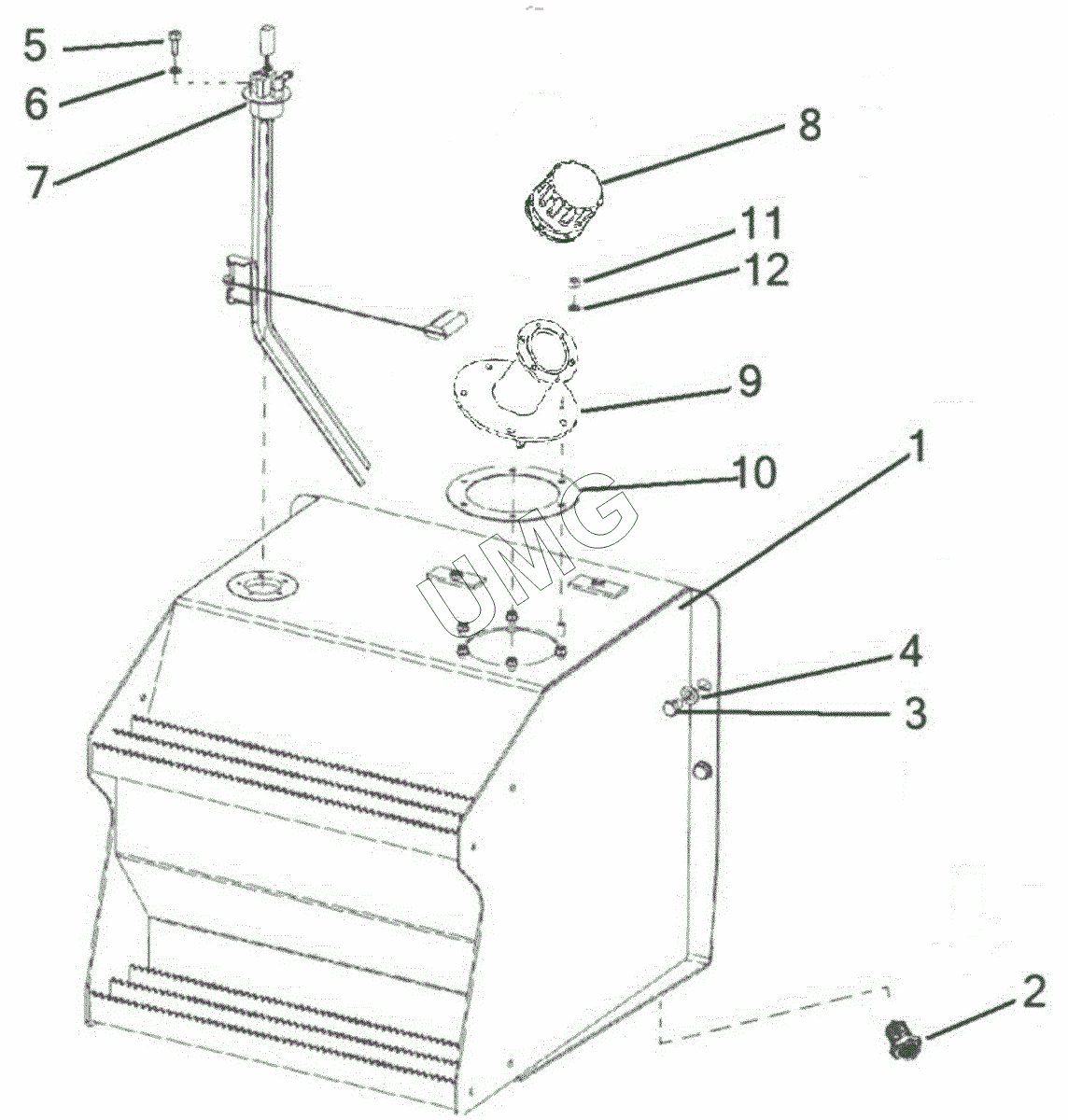 5
6
7
8
11
12
9
10
1
UMG
4
3
2