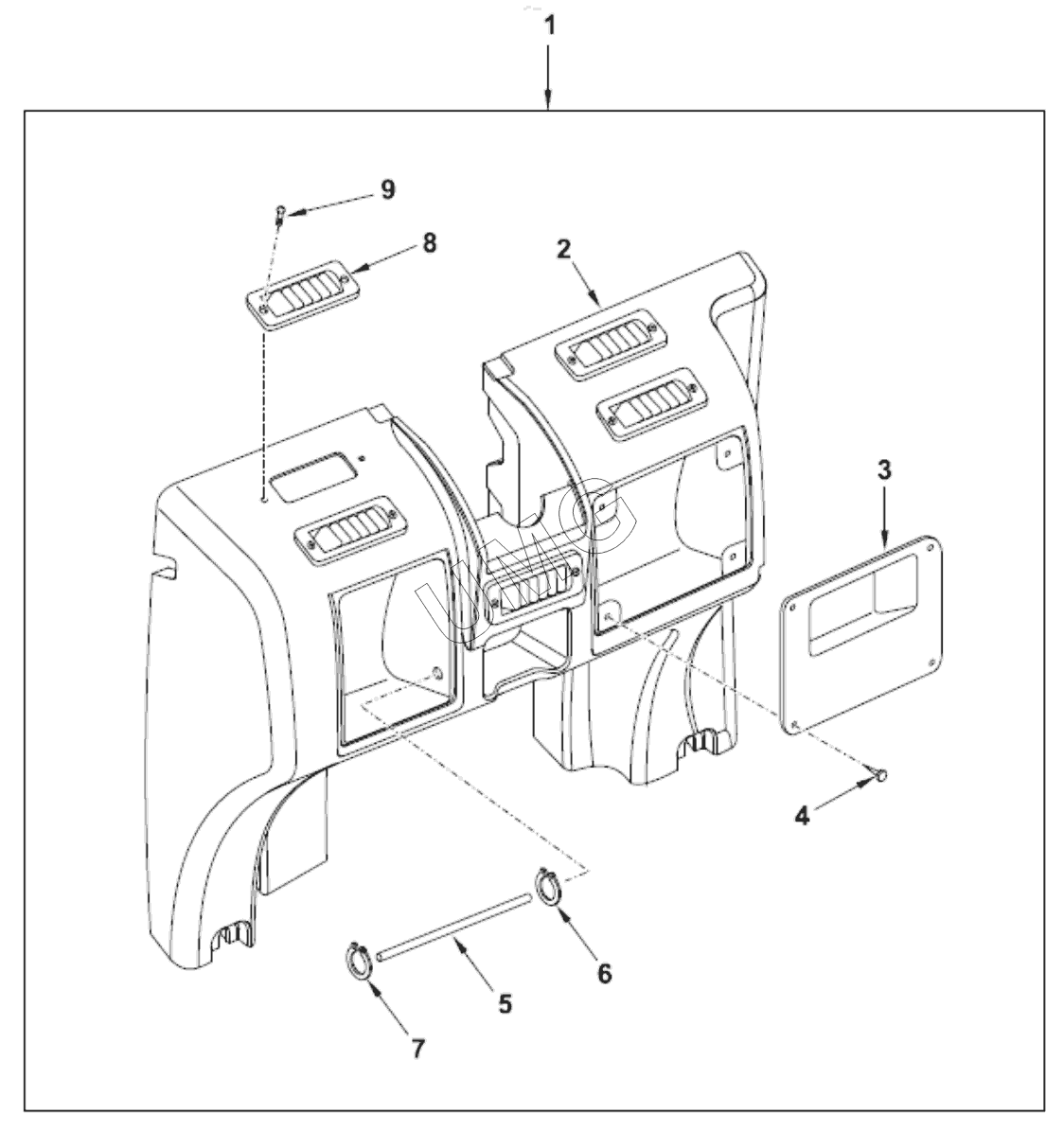 1
9
8
2
3
UMC
4
6
5
7