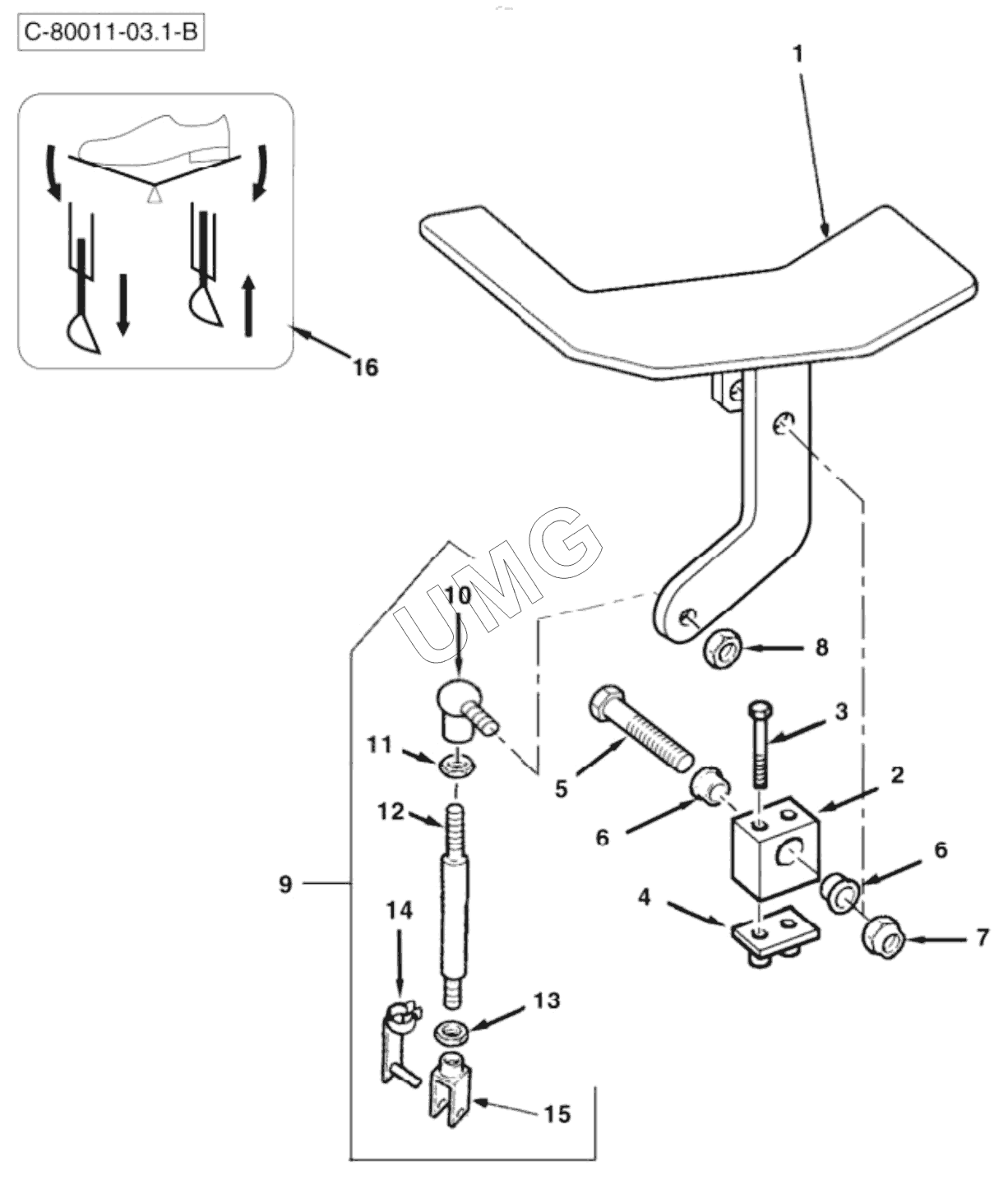 C-80011-03.1-B

1

16

UMG

10

8

3

11

5

2

12

6

6

9

4

7

14

13

15