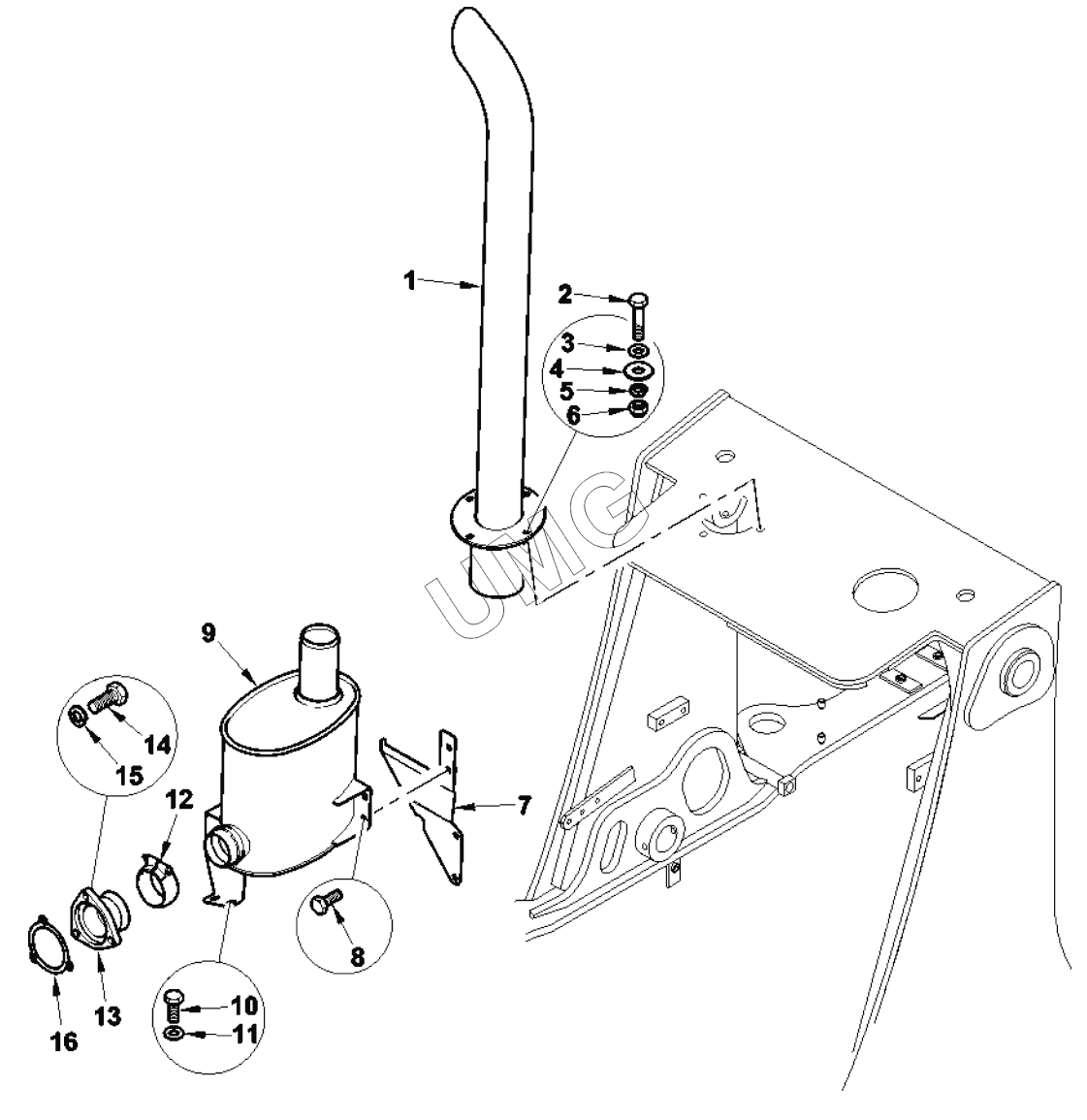 1
2
3
4
5
6
UMG
9
14
15
12
7
8
13
16
10
11