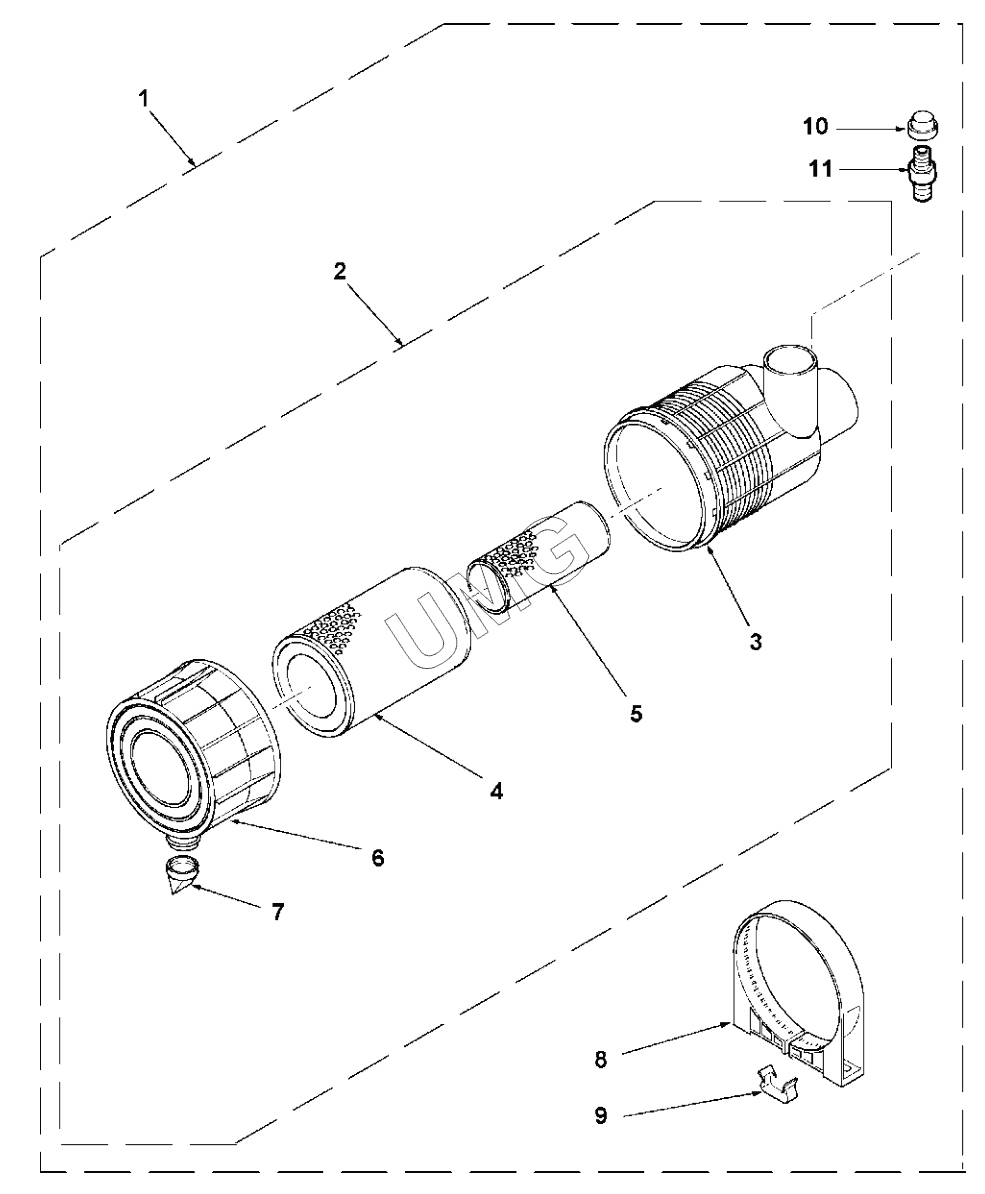 1
10
11
2
UMG
3
5
4
6
7
8
9