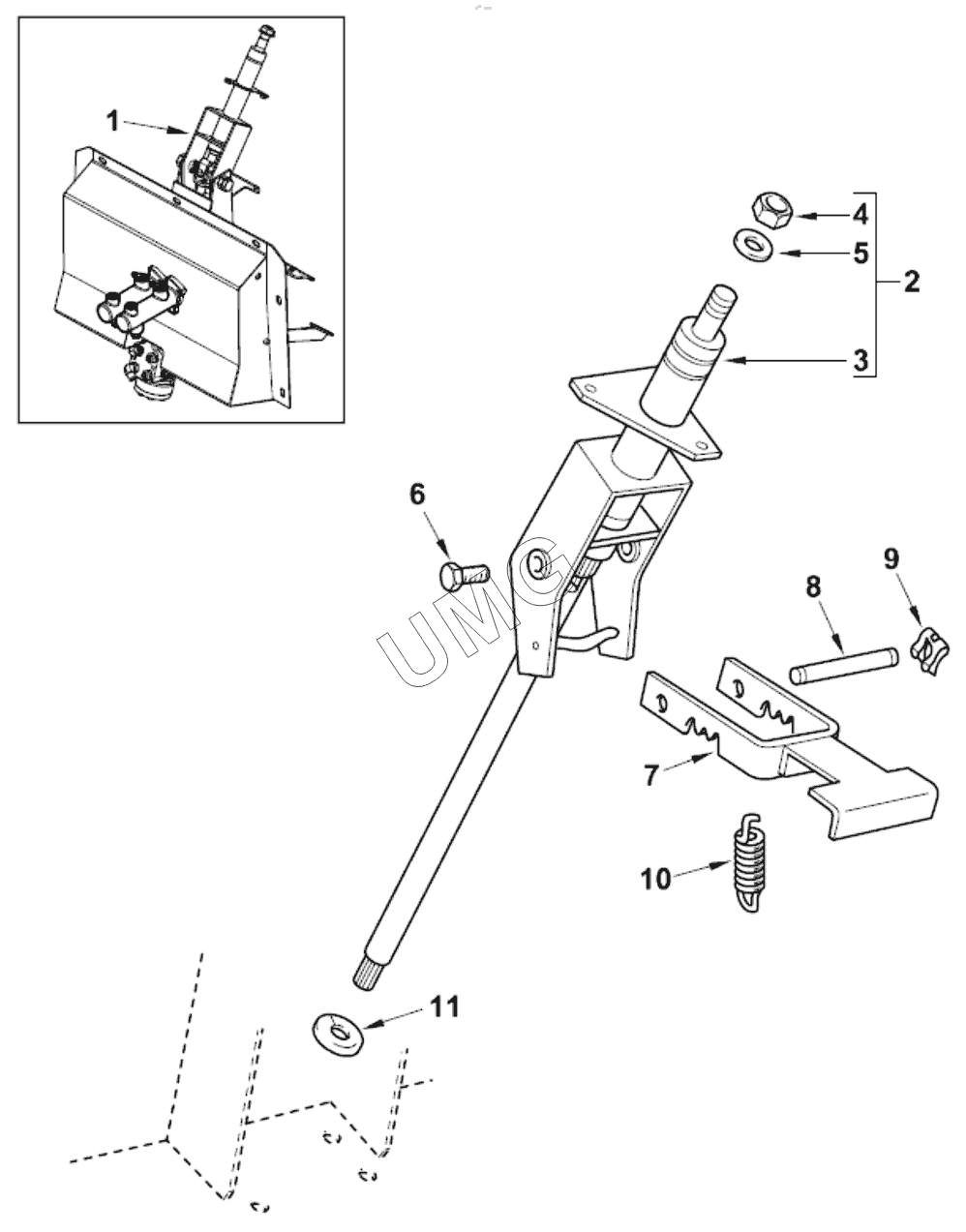 1
4
5
2
3
6
UMG
9
8
7
10
11