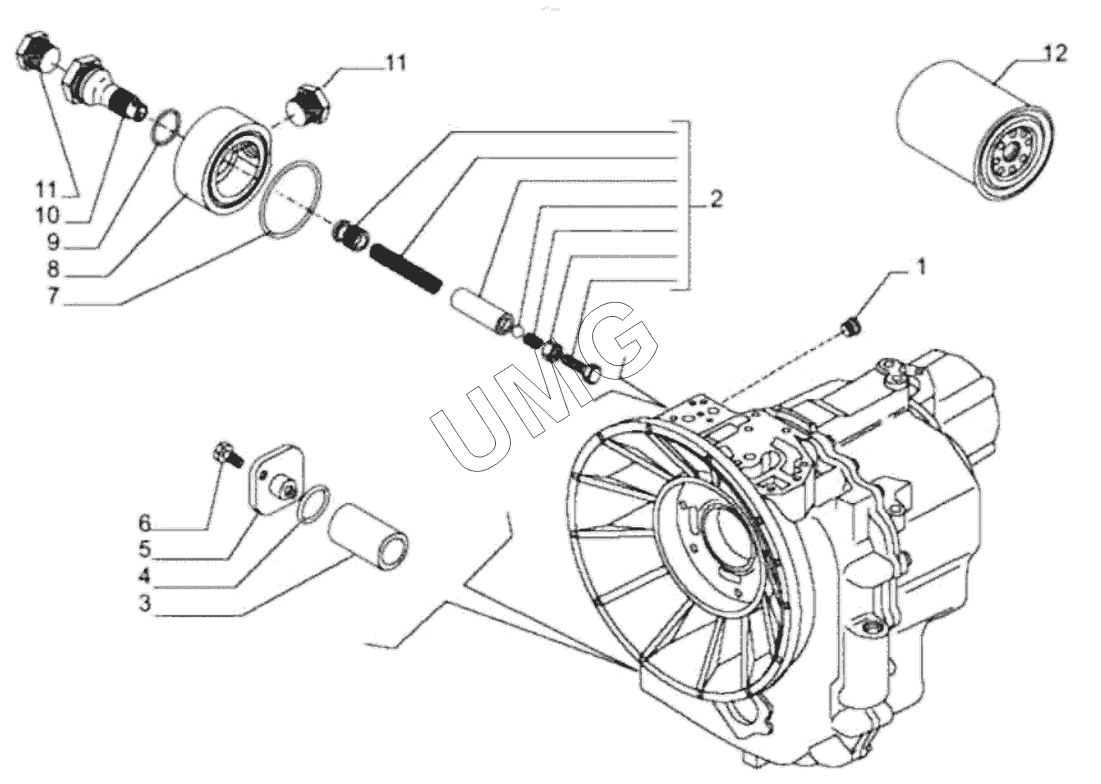 11
12
11
10
9
8
7
2
1
UMG
6
5
4
3