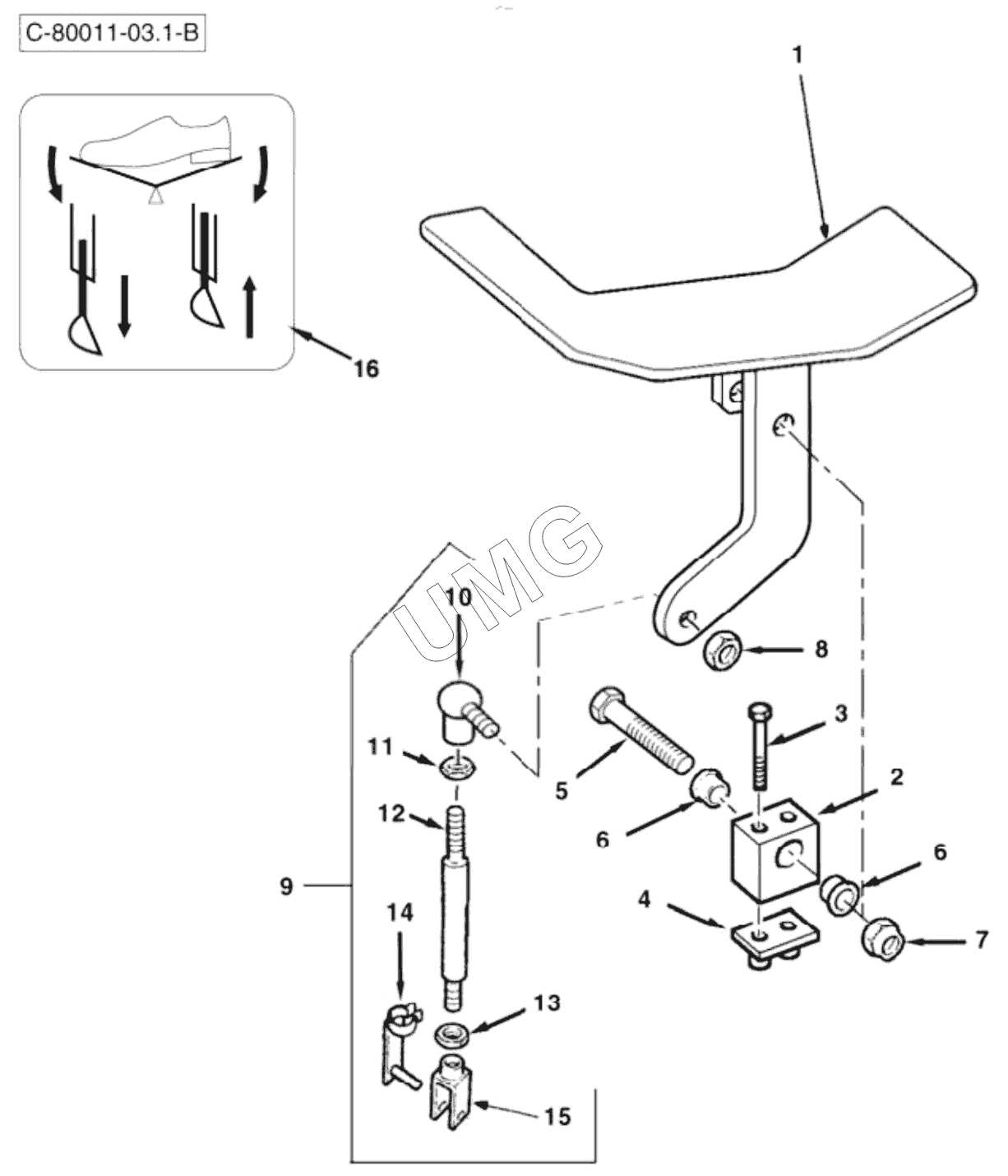 C-80011-03.1-B

1

16

UMG

10

8

3

11

5

2

12

6

6

9

4

7

14

13

15