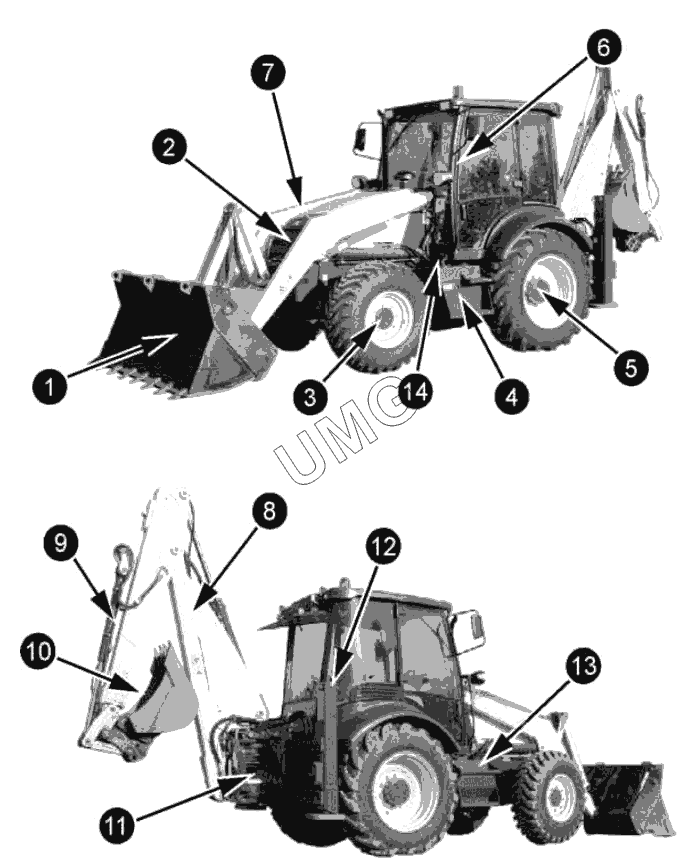 7
6
2
1
3
14
4
5
UMG
9
8
12
10
13
11