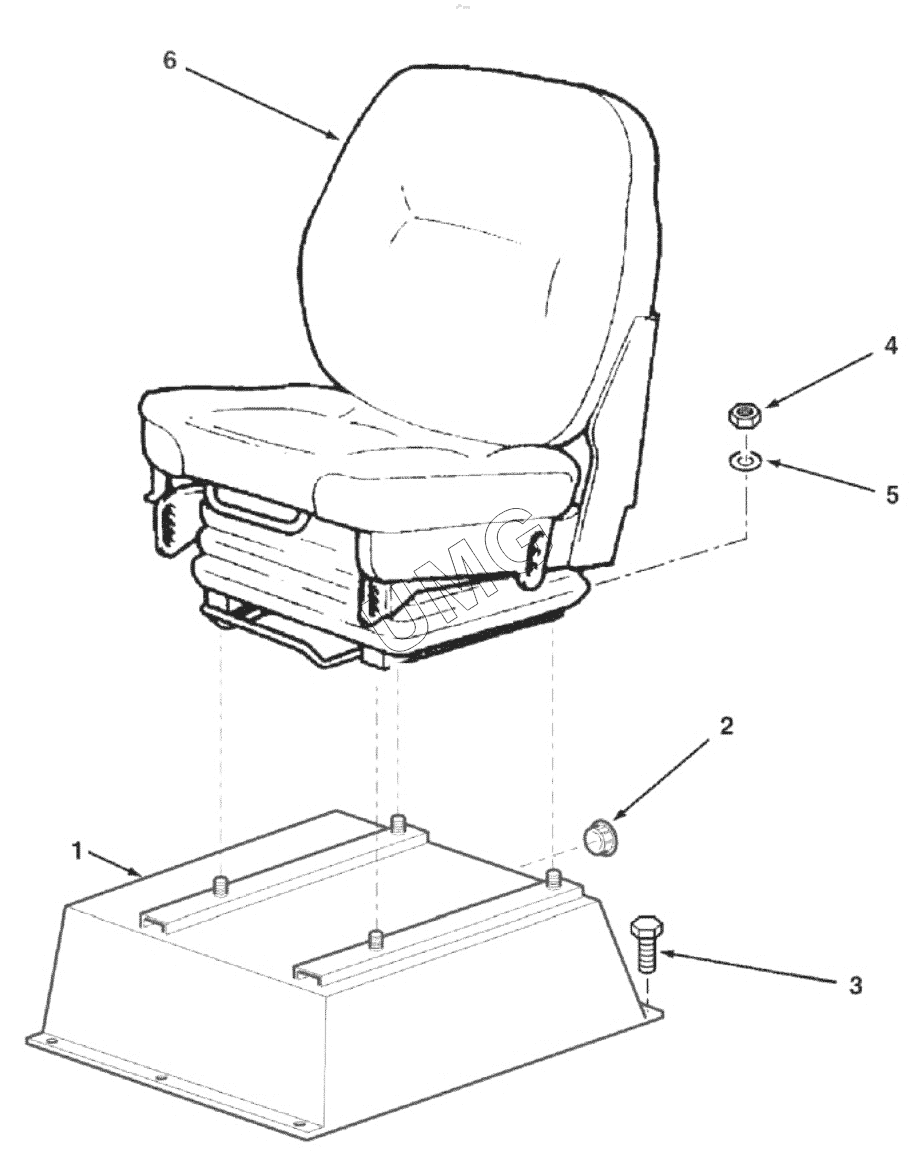 6
4
5
UMG
2
1
3