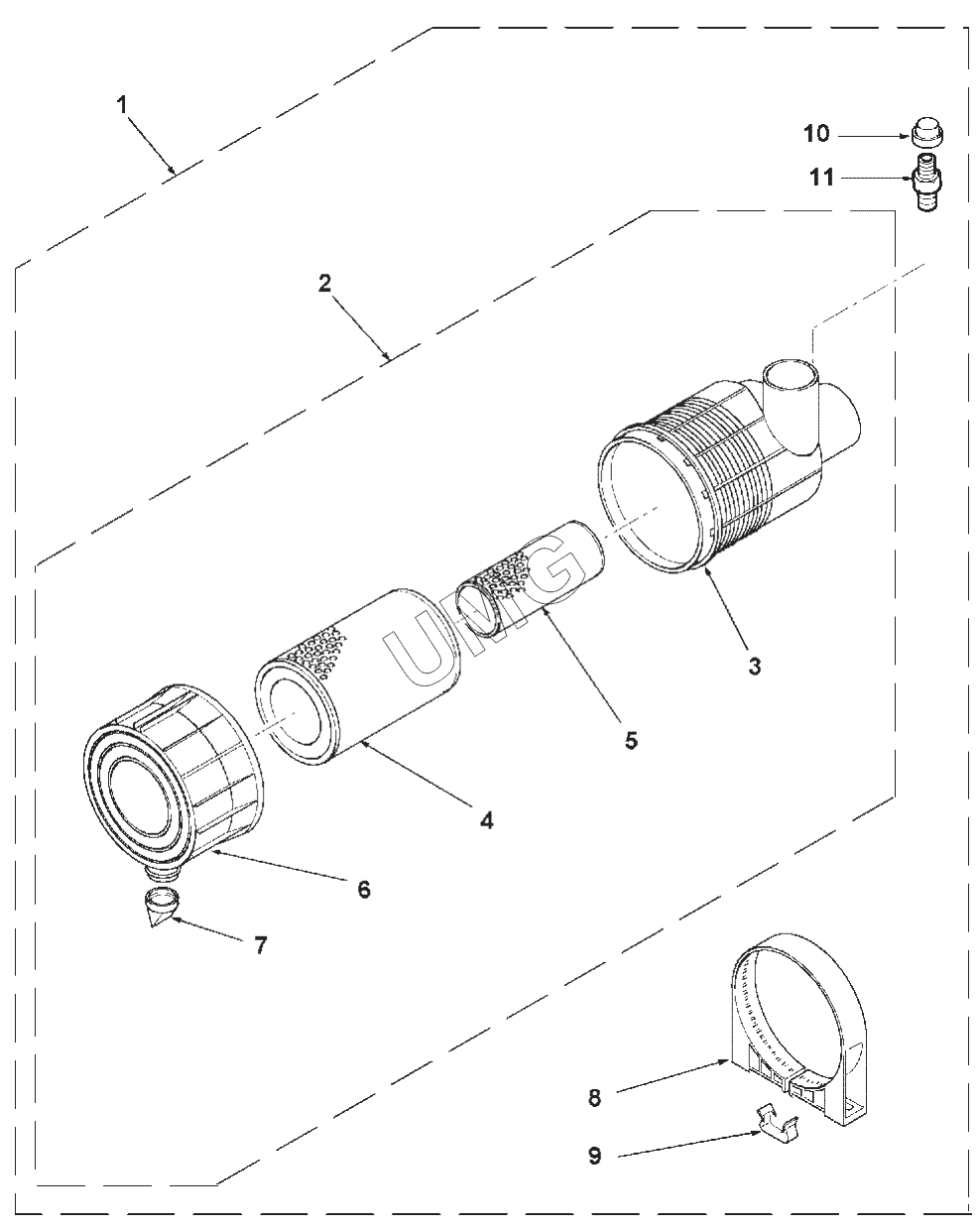 1
10
11
2
UMG
3
5
4
6
7
8
9