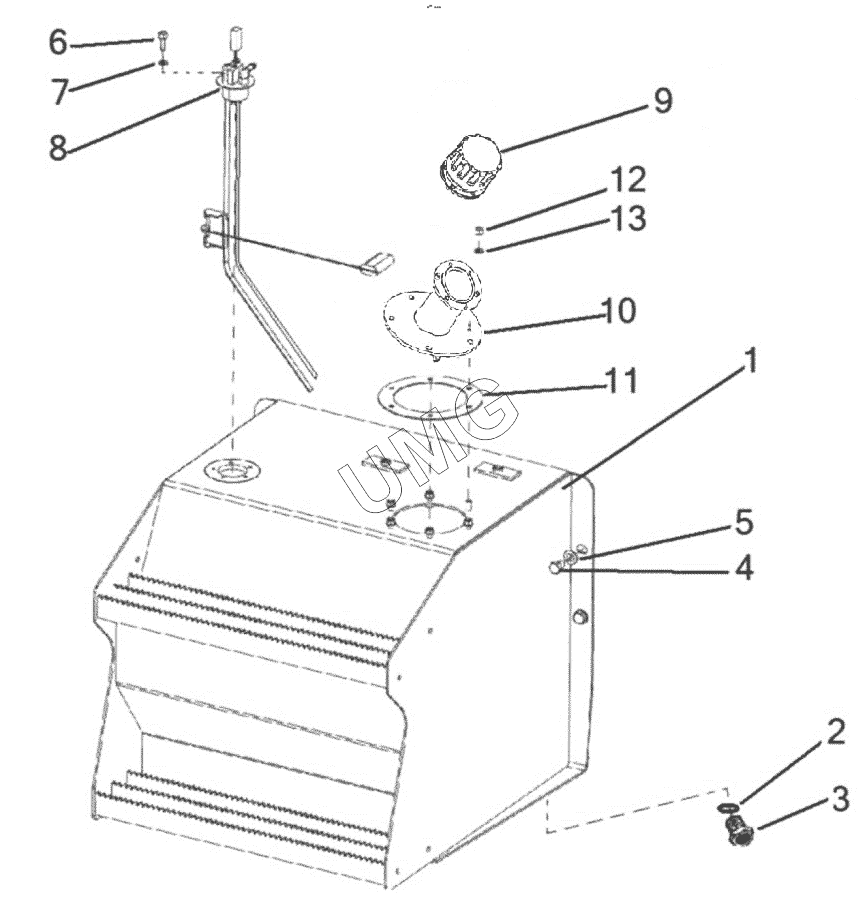 6
7
8
9
12
13
10
11
1
UMG
5
4
2
3