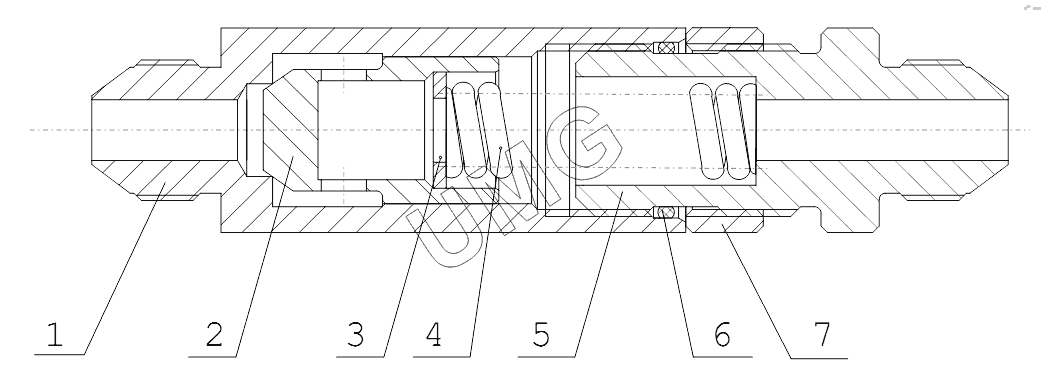 UMG

1 2 3 4 5 6 7