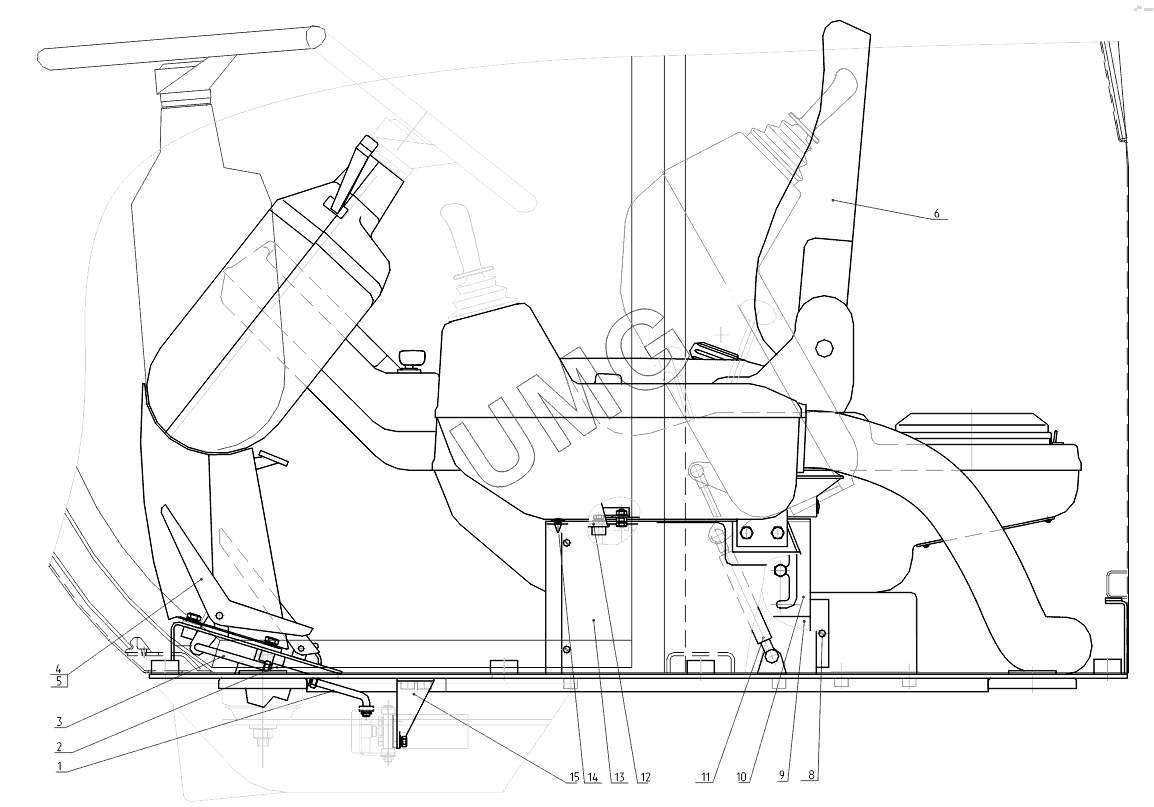 UMG

6

4
5

3

2

1

15 14 13 12

11 10 9 8