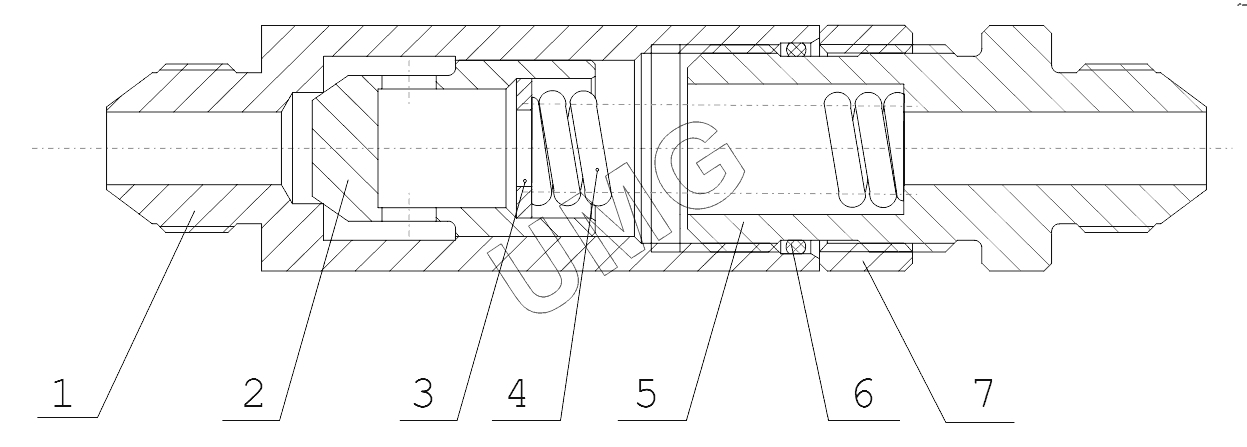 UMG

1 2 3 4 5 6 7