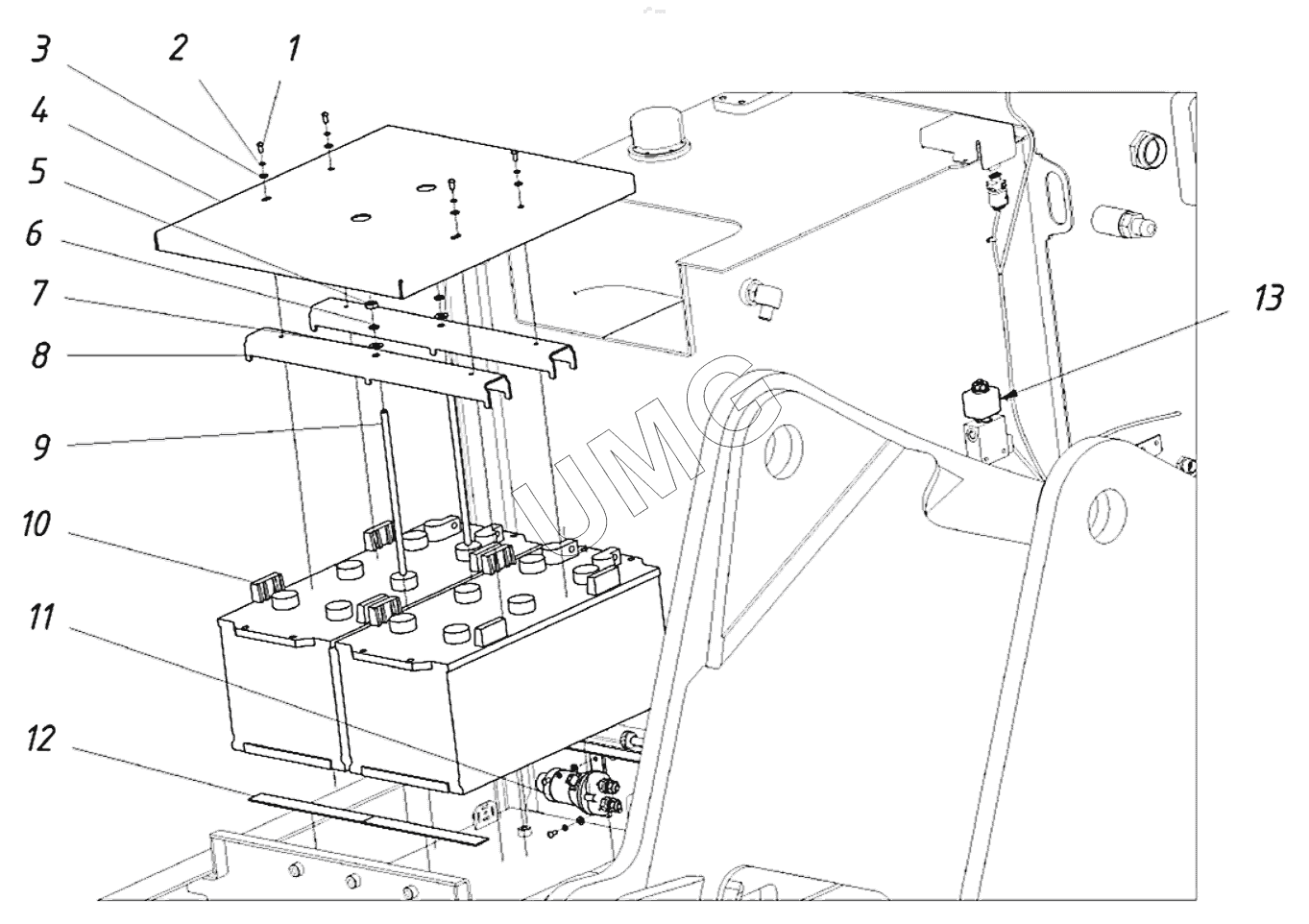 3
2
1
4
5
6
7
8
9
10
11
12
13
UMG