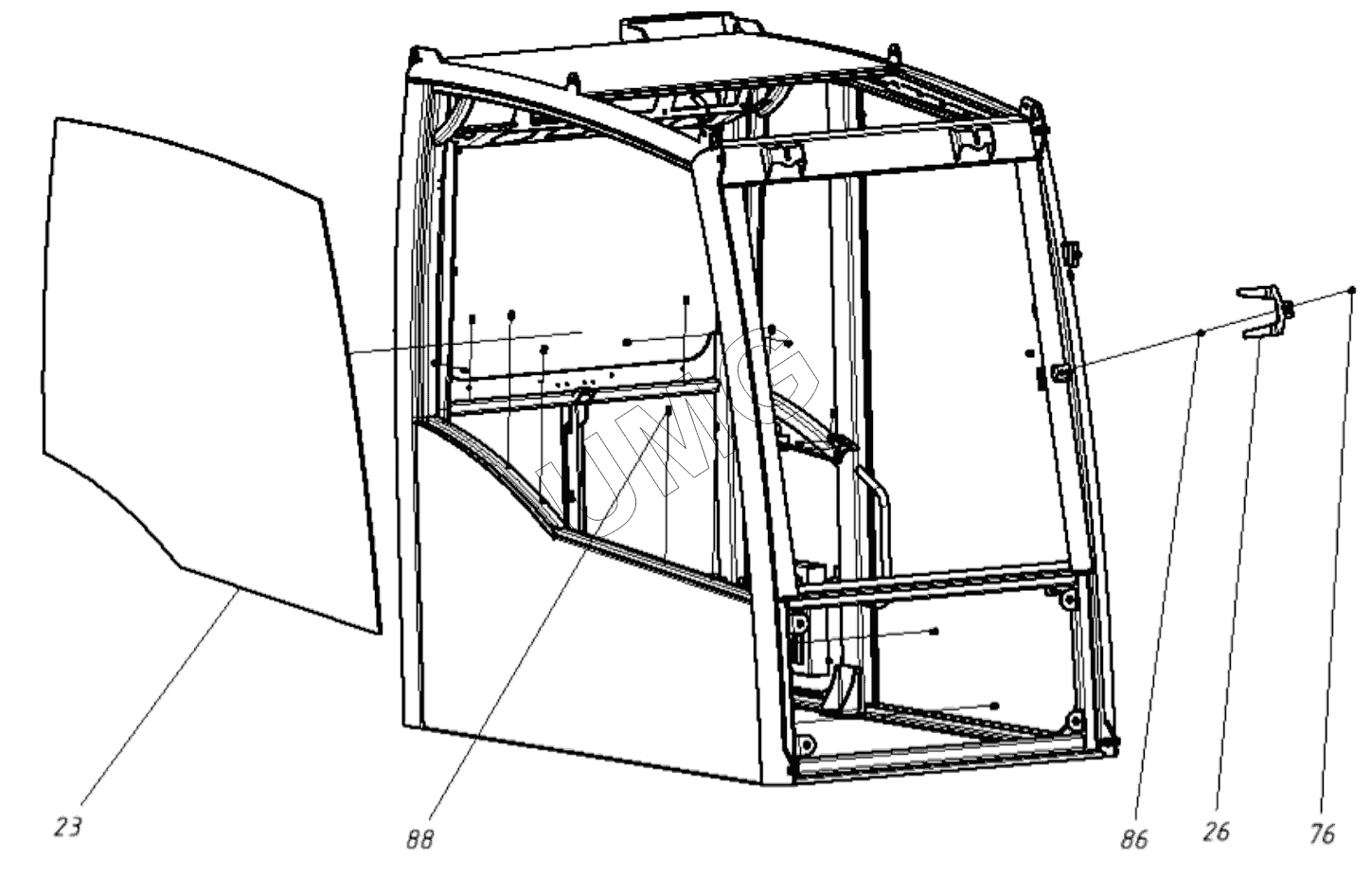 UMG

23

88

86

26

76