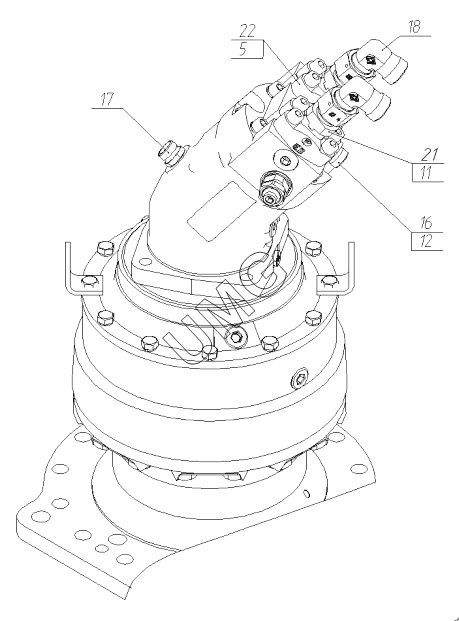 22
5
18
17
21
11
16
12
UMG