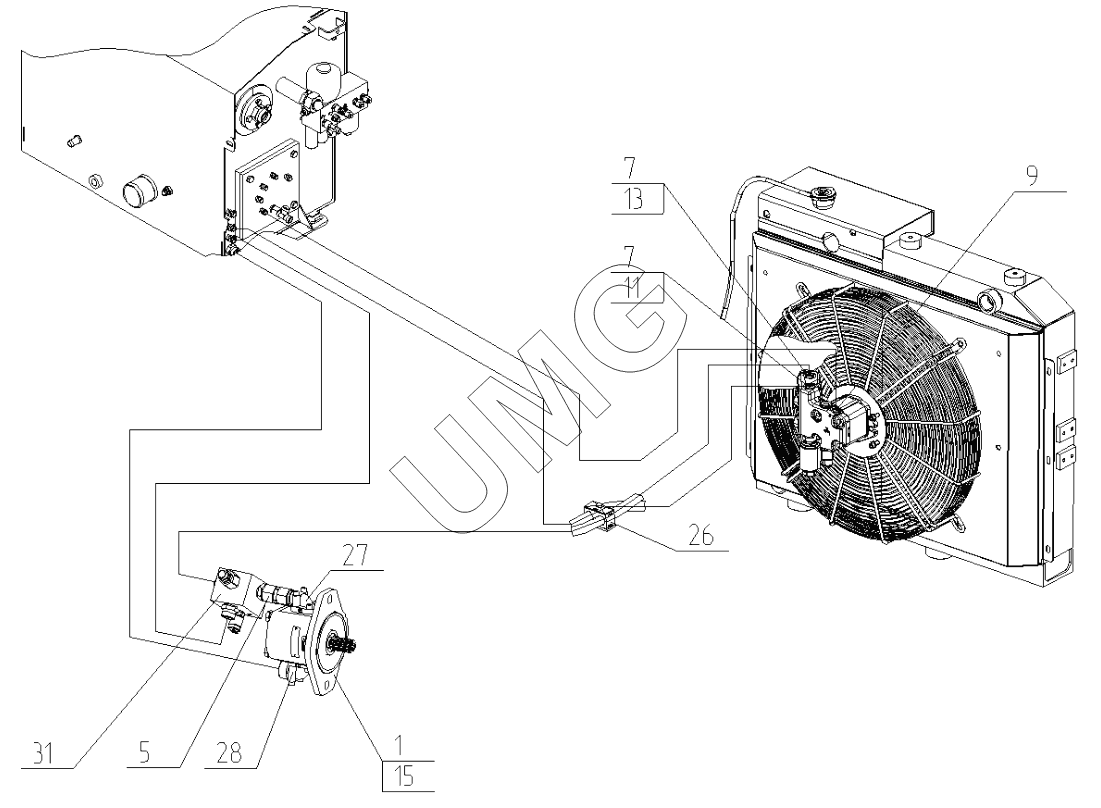 7
13
9
7
11
UMG
26
27
31
5
28
1
15