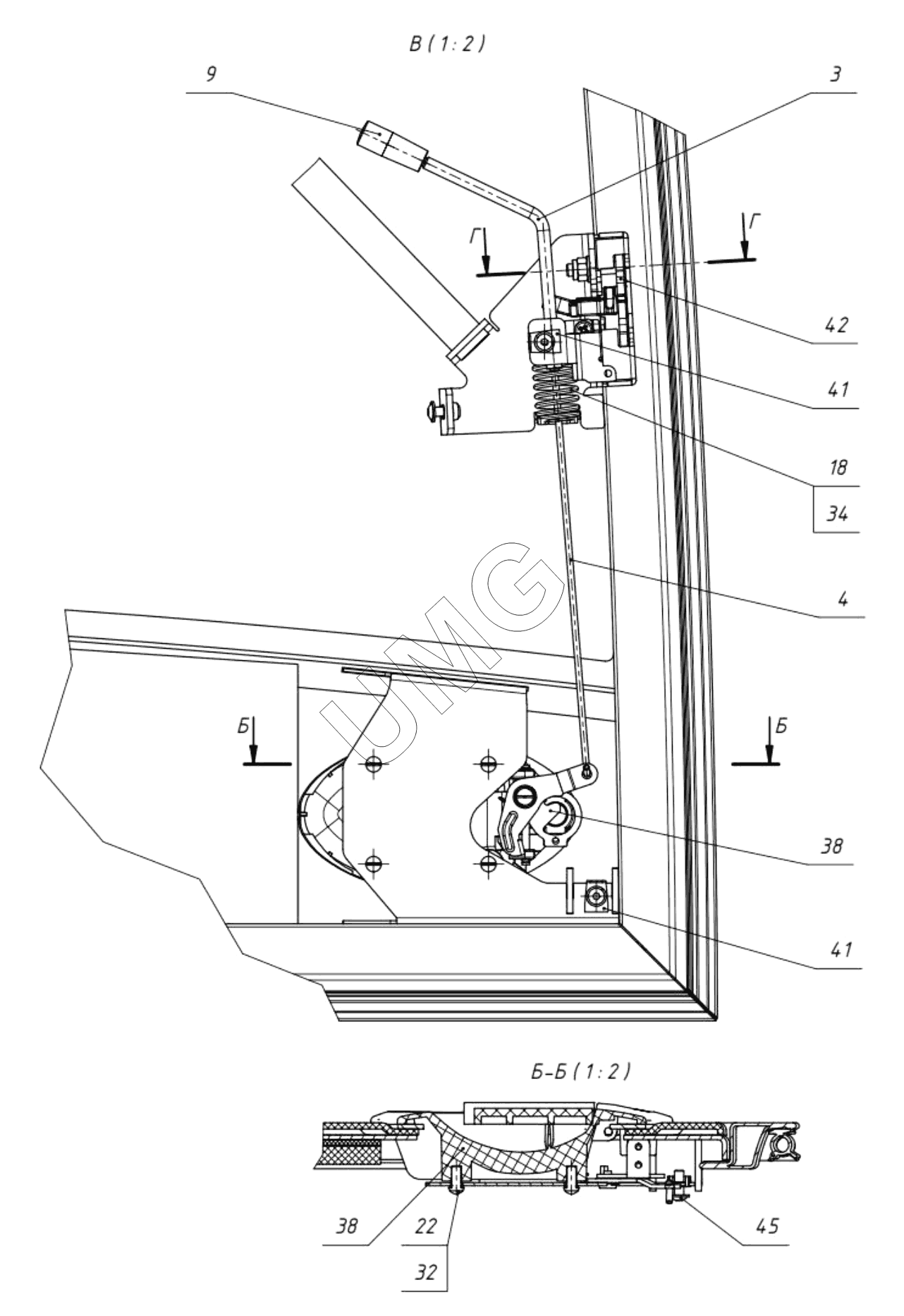 В ( 1 : 2 )

9

3

Г

Г

42

41

18

34

4

UMG

Б

Б

38

41

Б-Б ( 1 : 2 )

38

22

32

45