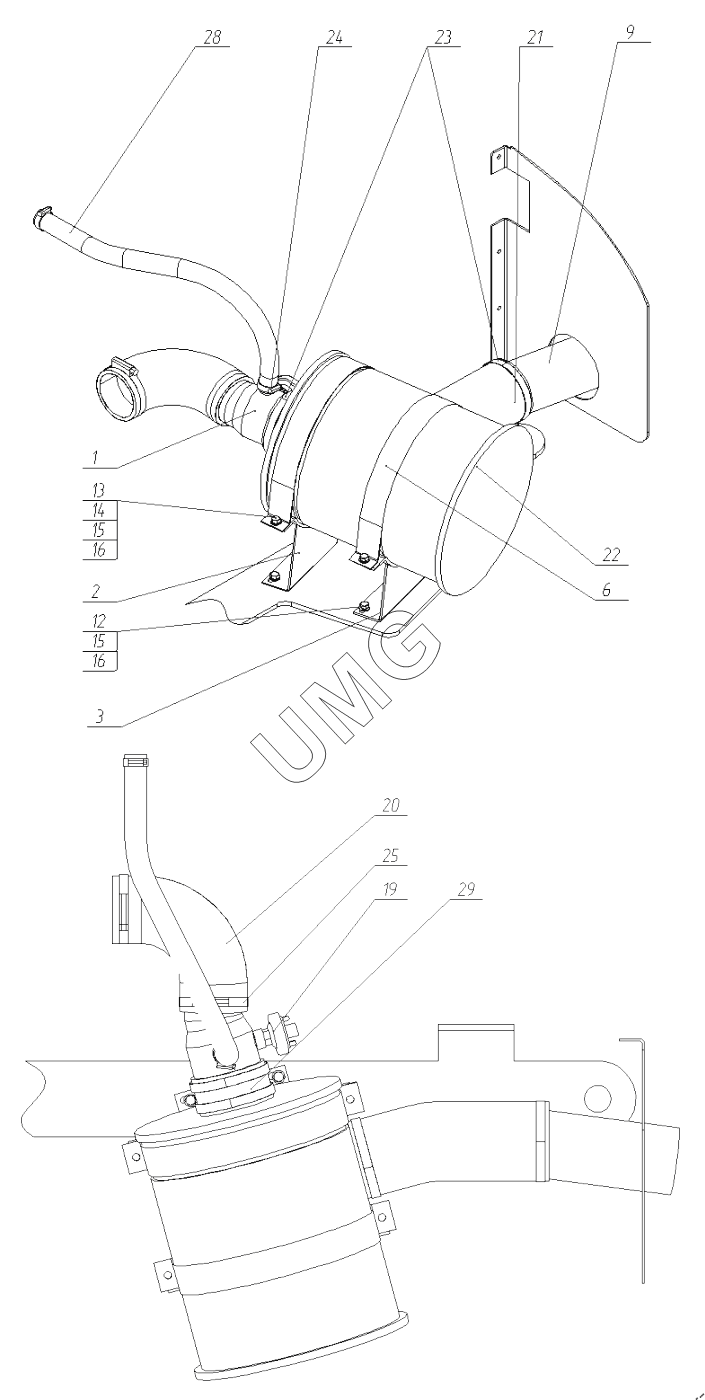 28
24
23
21
9
1
13
14
15
16
2
12
15
16
3
22
6
UMG
20
25
19
29