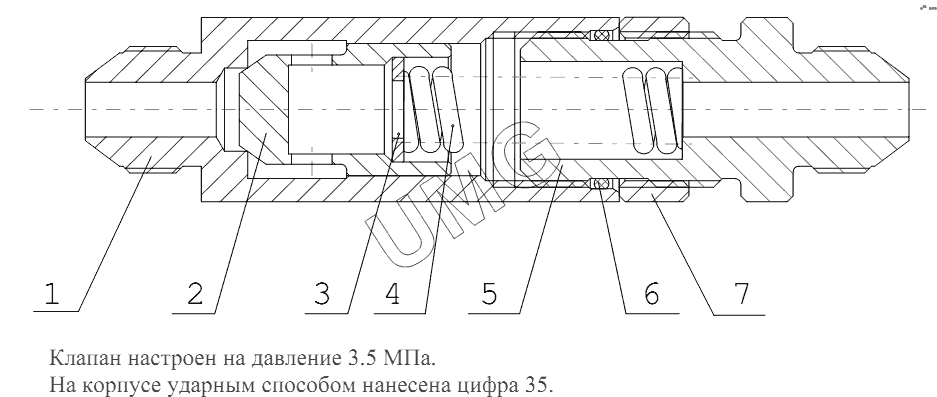 UMG

1 2 3 4 5 6 7

Клапан настроен на давление 3.5 МПа.
На корпусе ударным способом нанесена цифра 35.