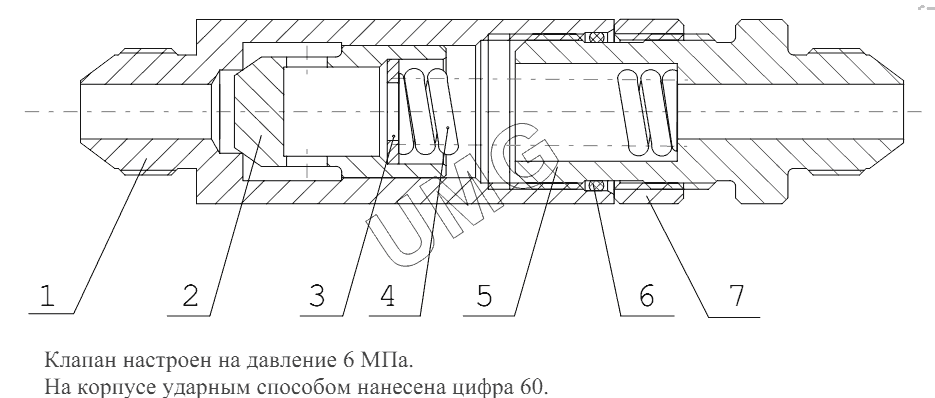 UMG

1 2 3 4 5 6 7

Клапан настроен на давление 6 МПа.
На корпусе ударным способом нанесена цифра 60.