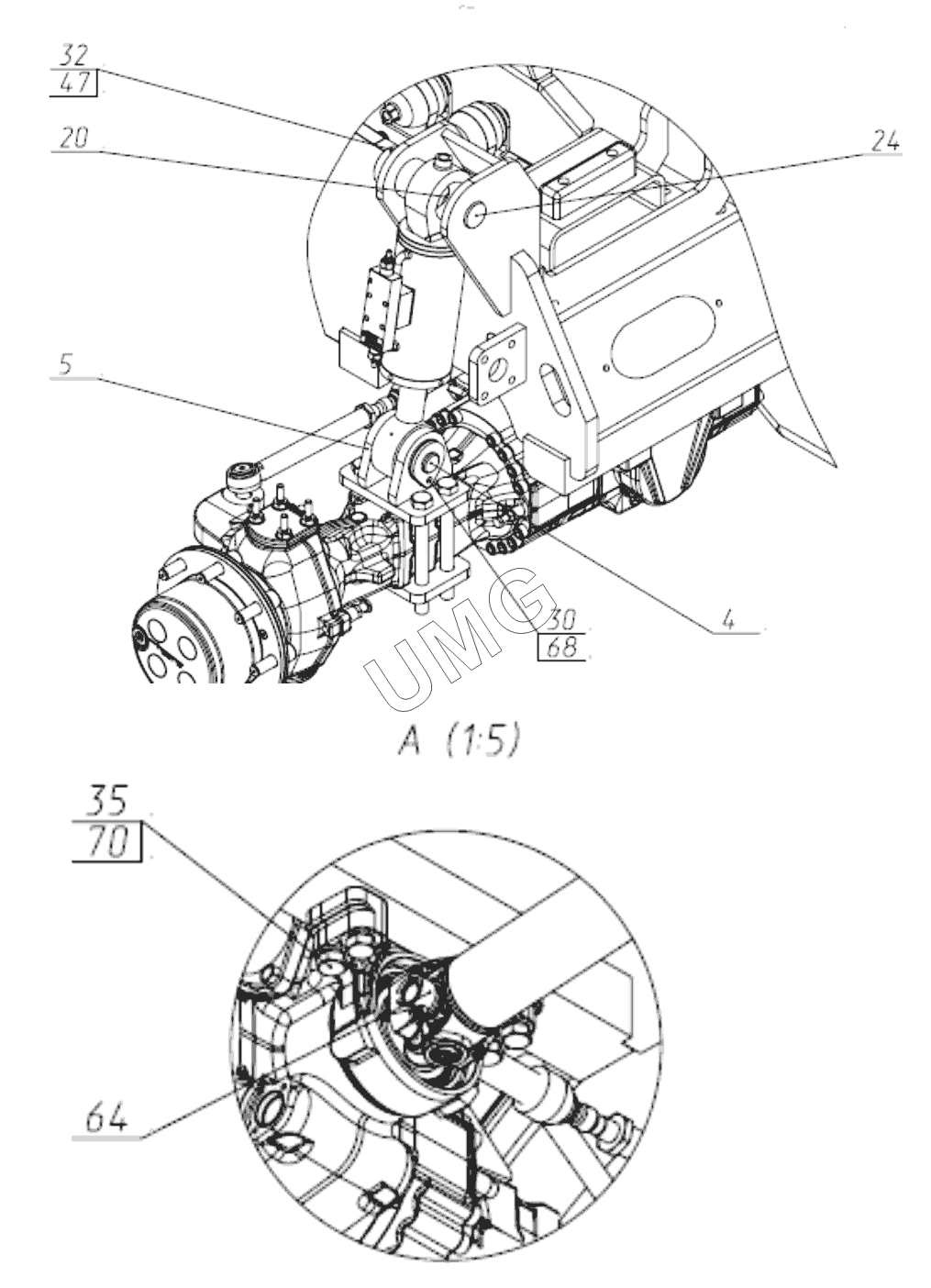 32
47
20
24
5
30
68
4
UMG
A (1:5)
35
70
64