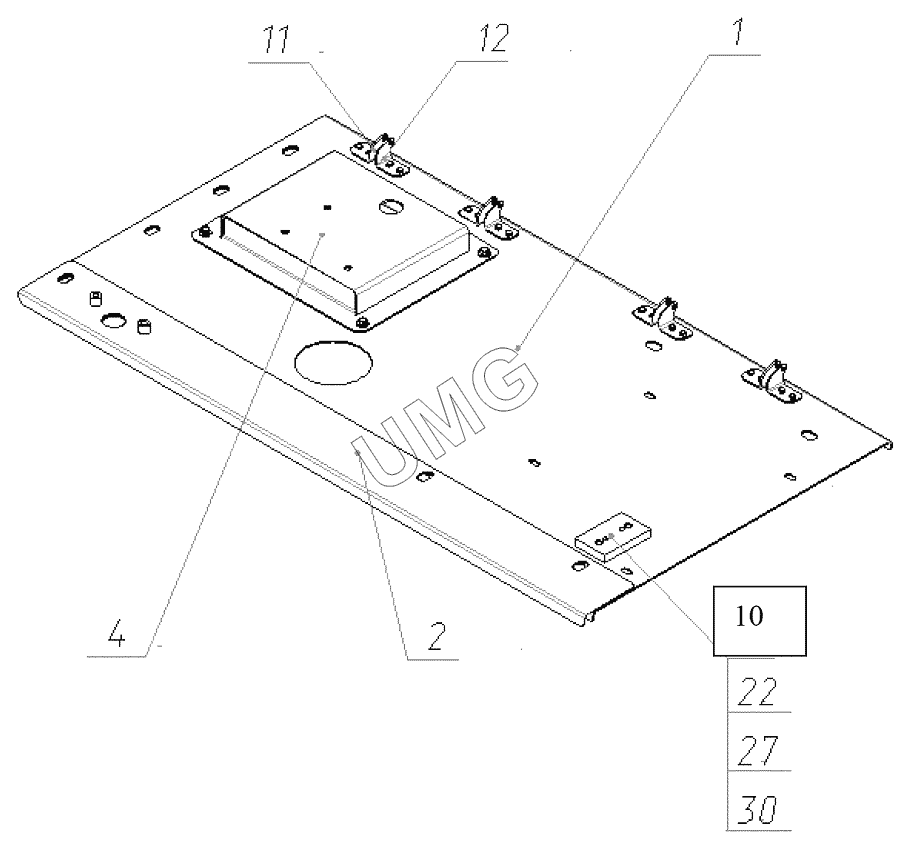 11
12
1
UMG
4
2
10
22
27
30